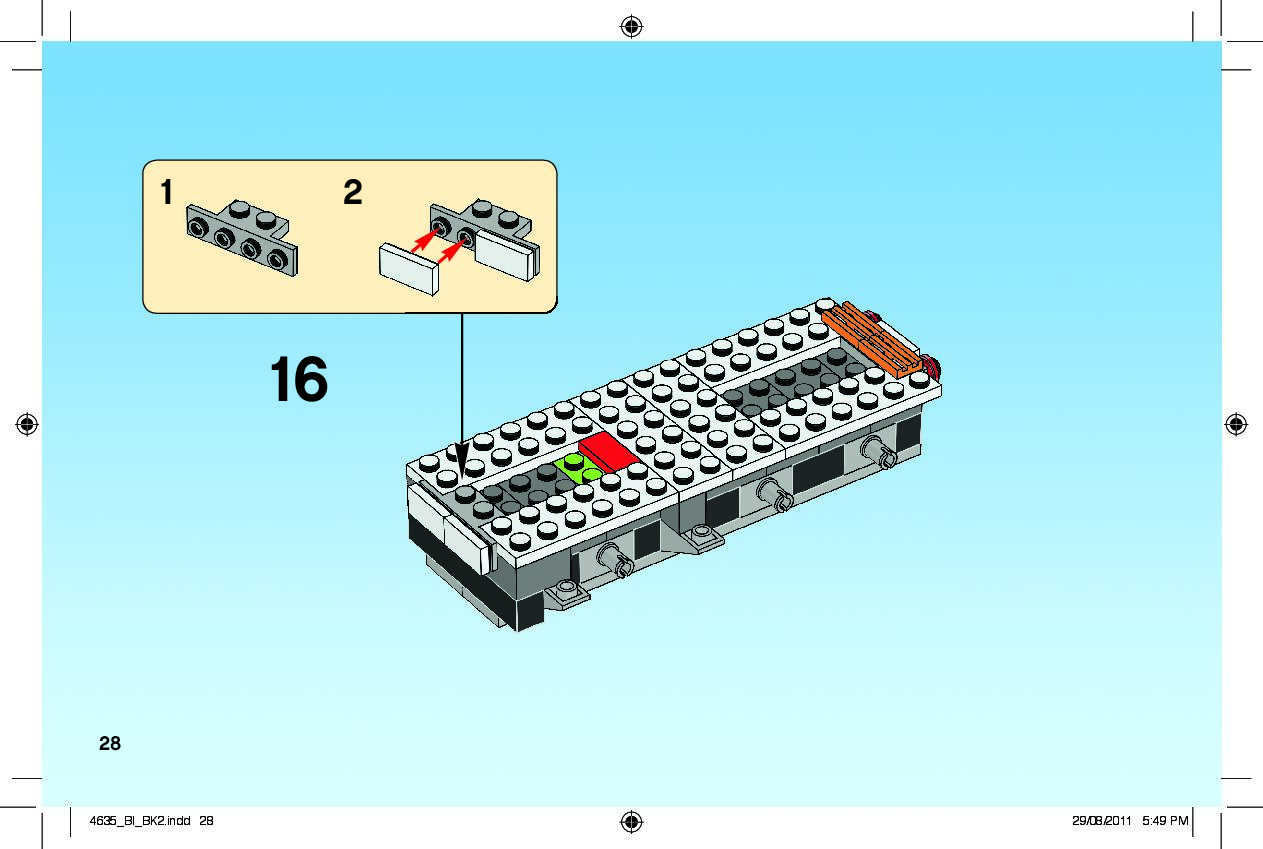 1

2

16

28

4635_BI_BK2.indd 28

29/08/2011 5:49 PM