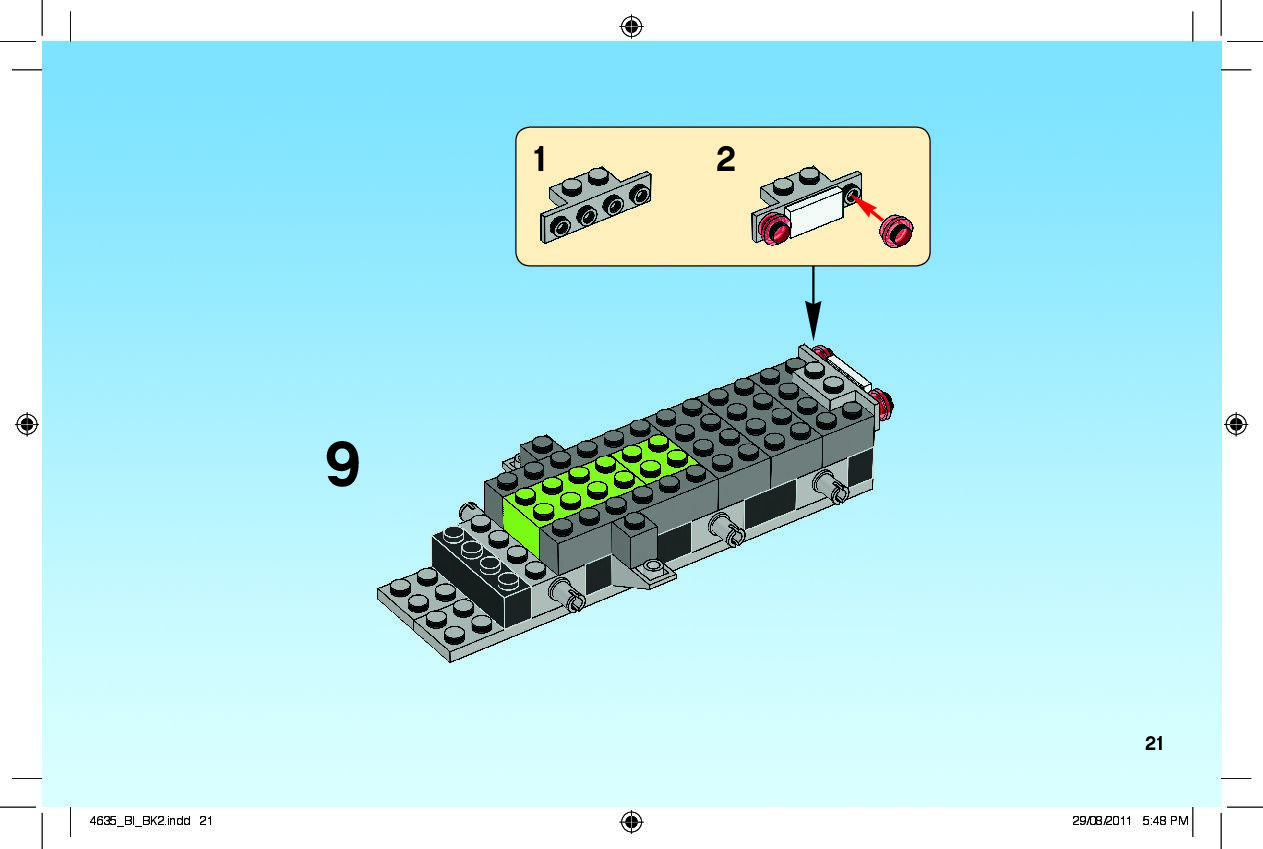 1

2

9

21

4635_BI_BK2.indd 21

29/08/2011 5:48 PM