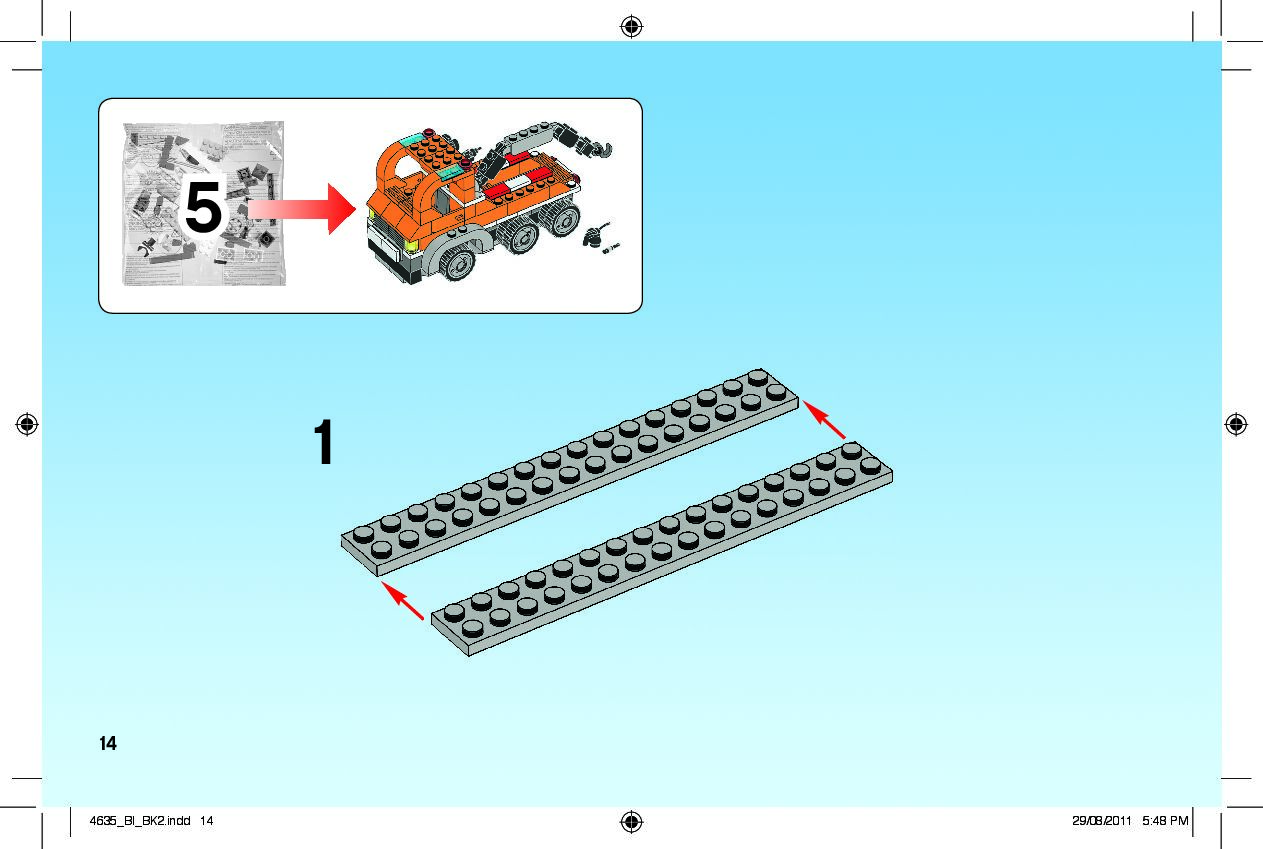 5

1

14

4635_BI_BK2.indd 14

29/08/2011 5:48 PM