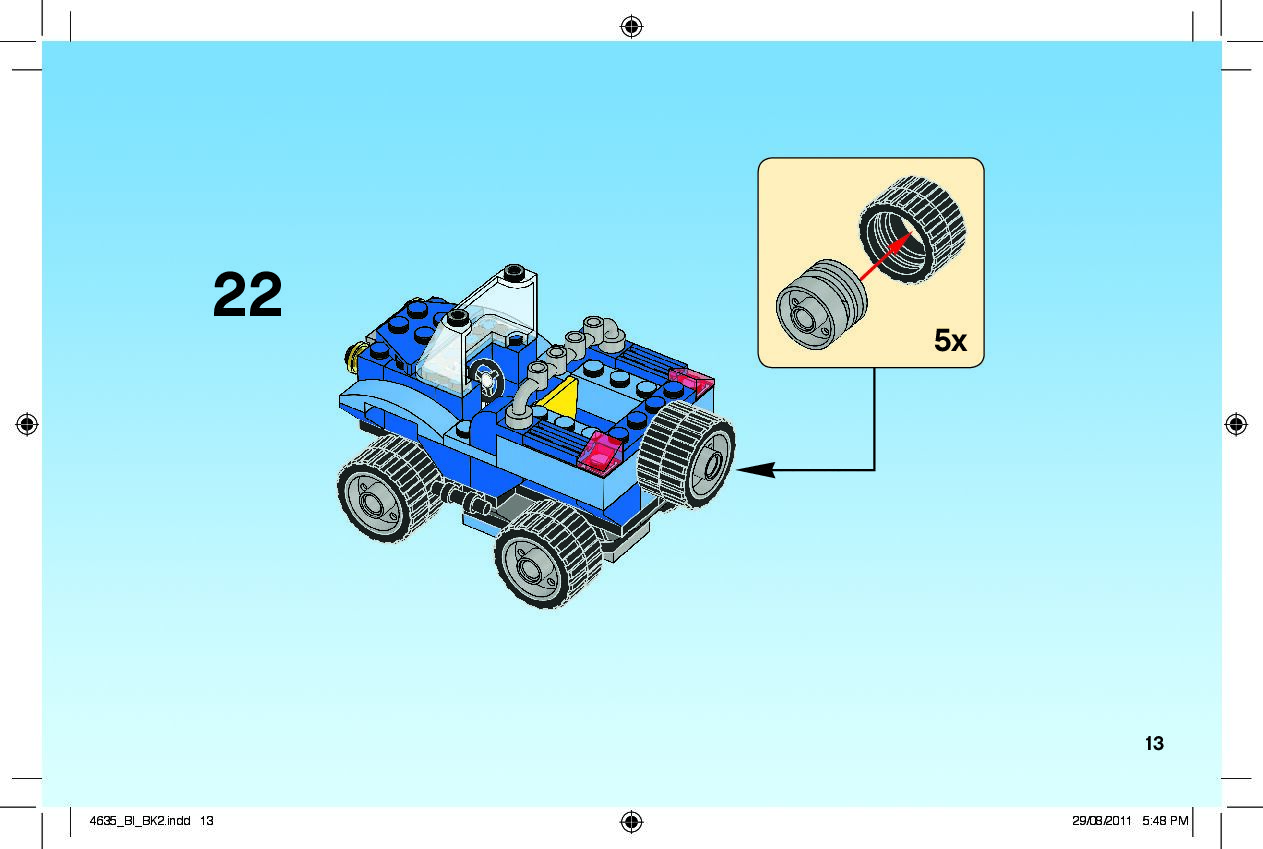 22

5x

13

4635_BI_BK2.indd 13

29/08/2011 5:48 PM