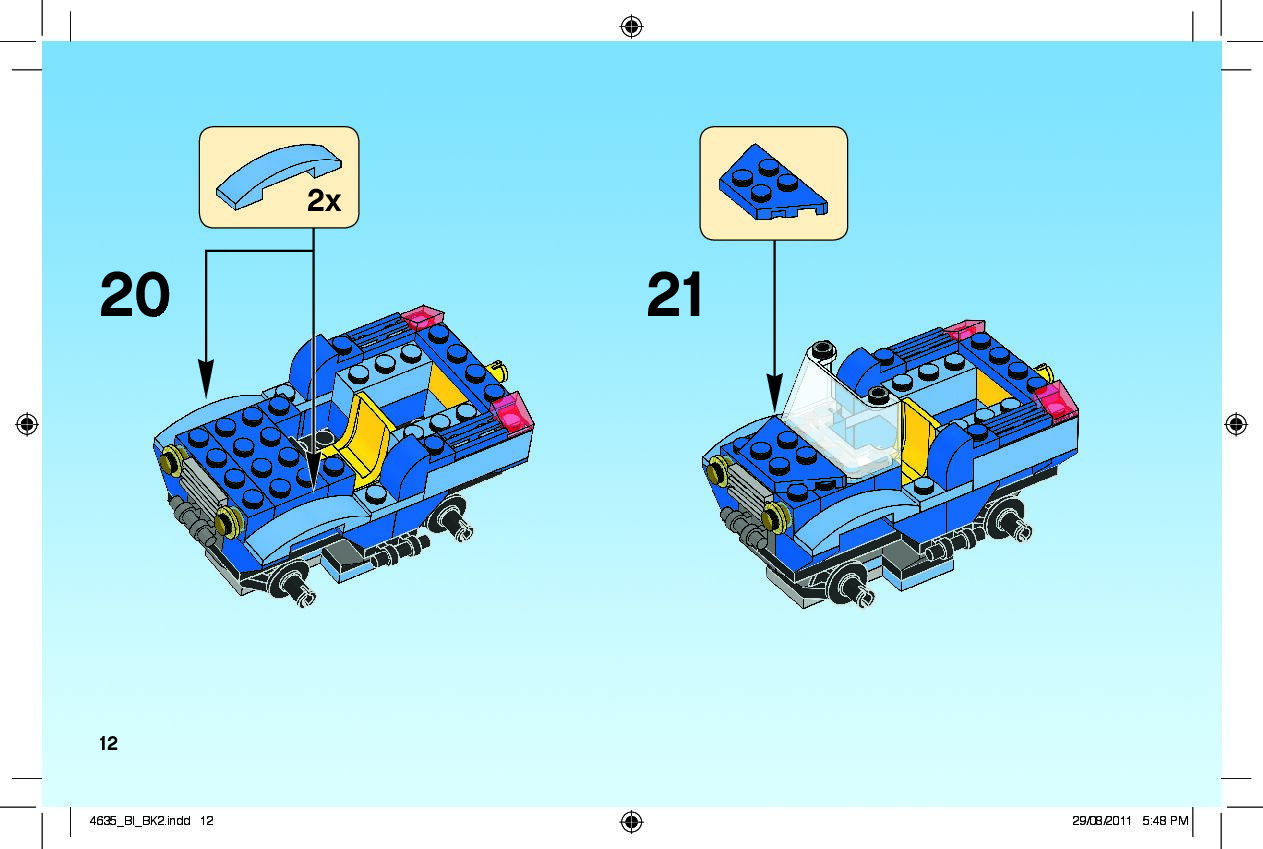 2x

20

21

12

4635_BI_BK2.indd 12

29/08/2011 5:48 PM