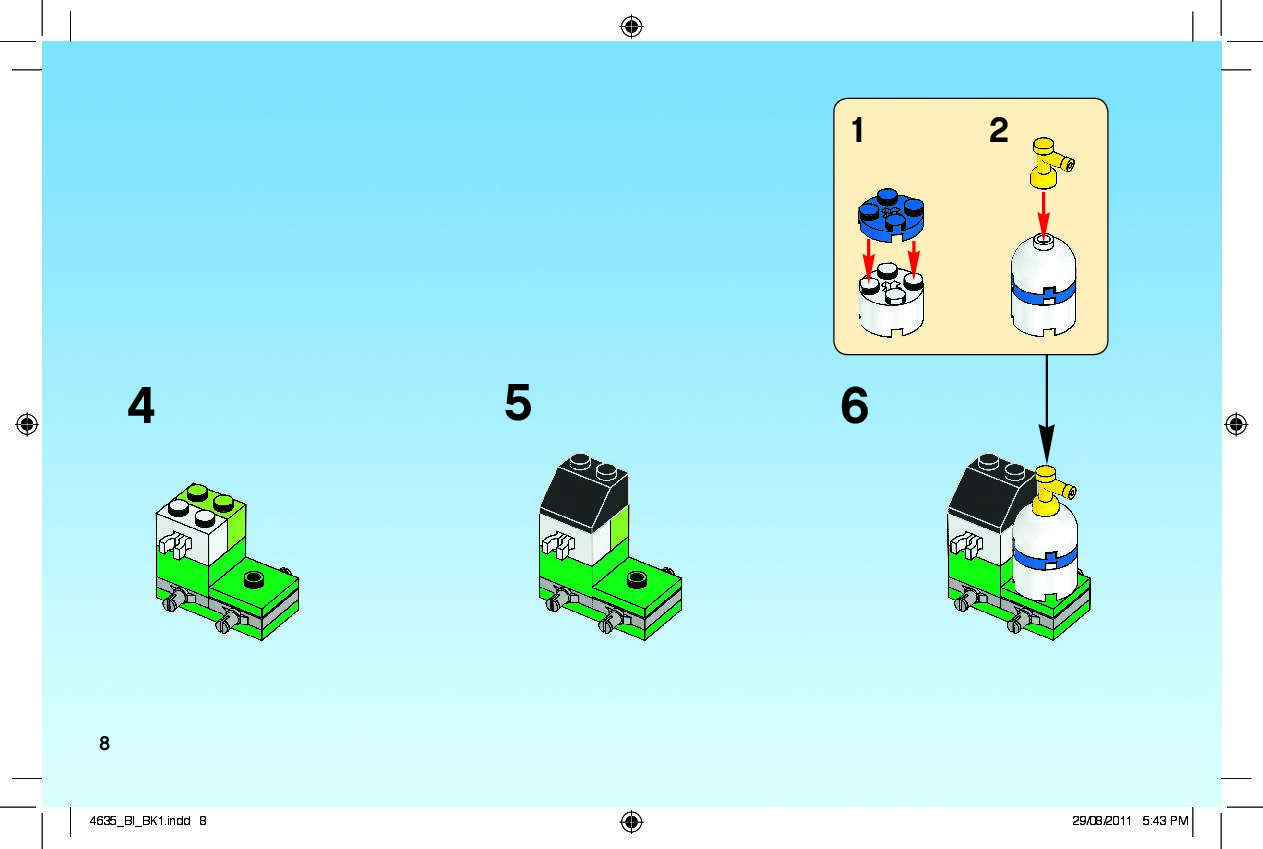 1
2
4
5
6
8
4635_BI_BK1.indd 8
29/08/2011 5:43 PM