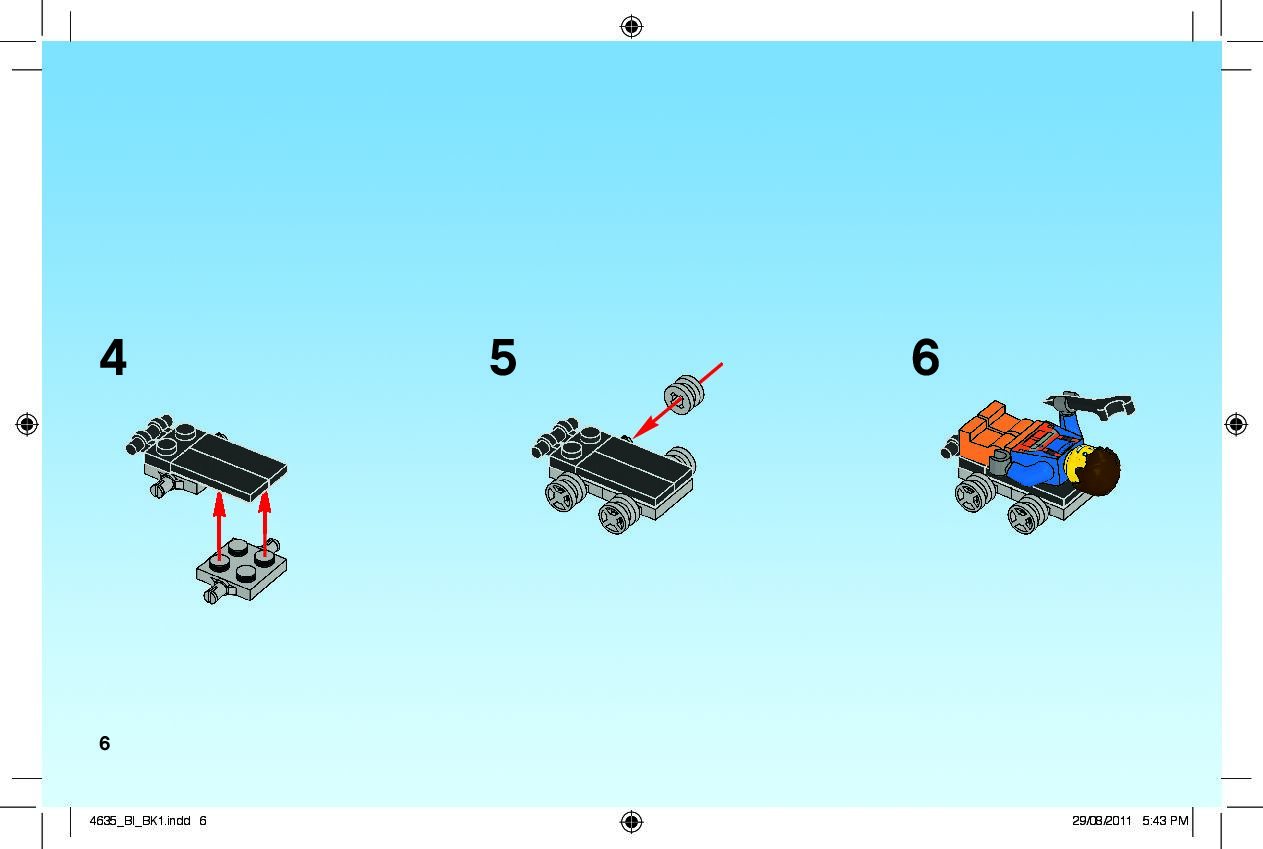 4

5

6

6

4635_BI_BK1.indd 6

29/08/2011 5:43 PM