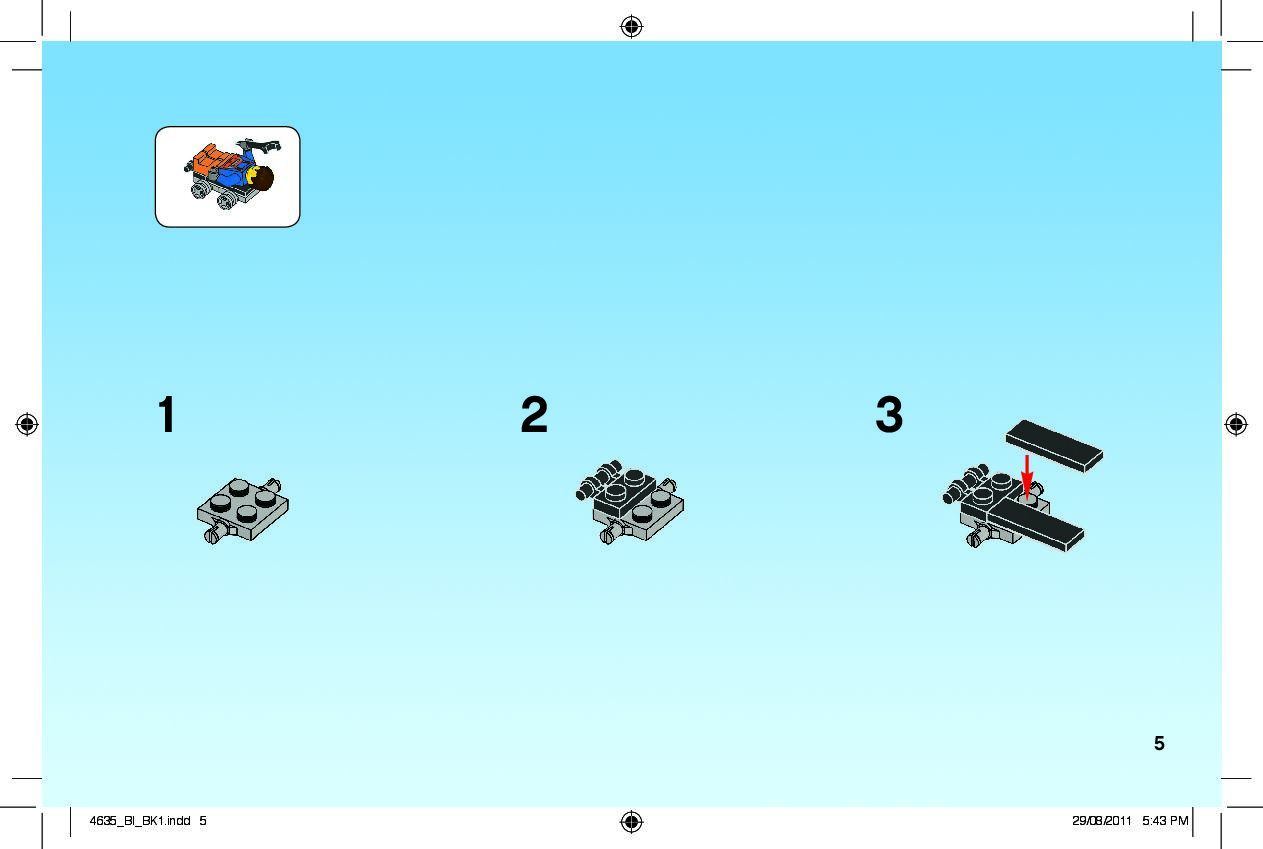 1

2

3

5

4635_BI_BK1.indd 5

29/08/2011 5:43 PM