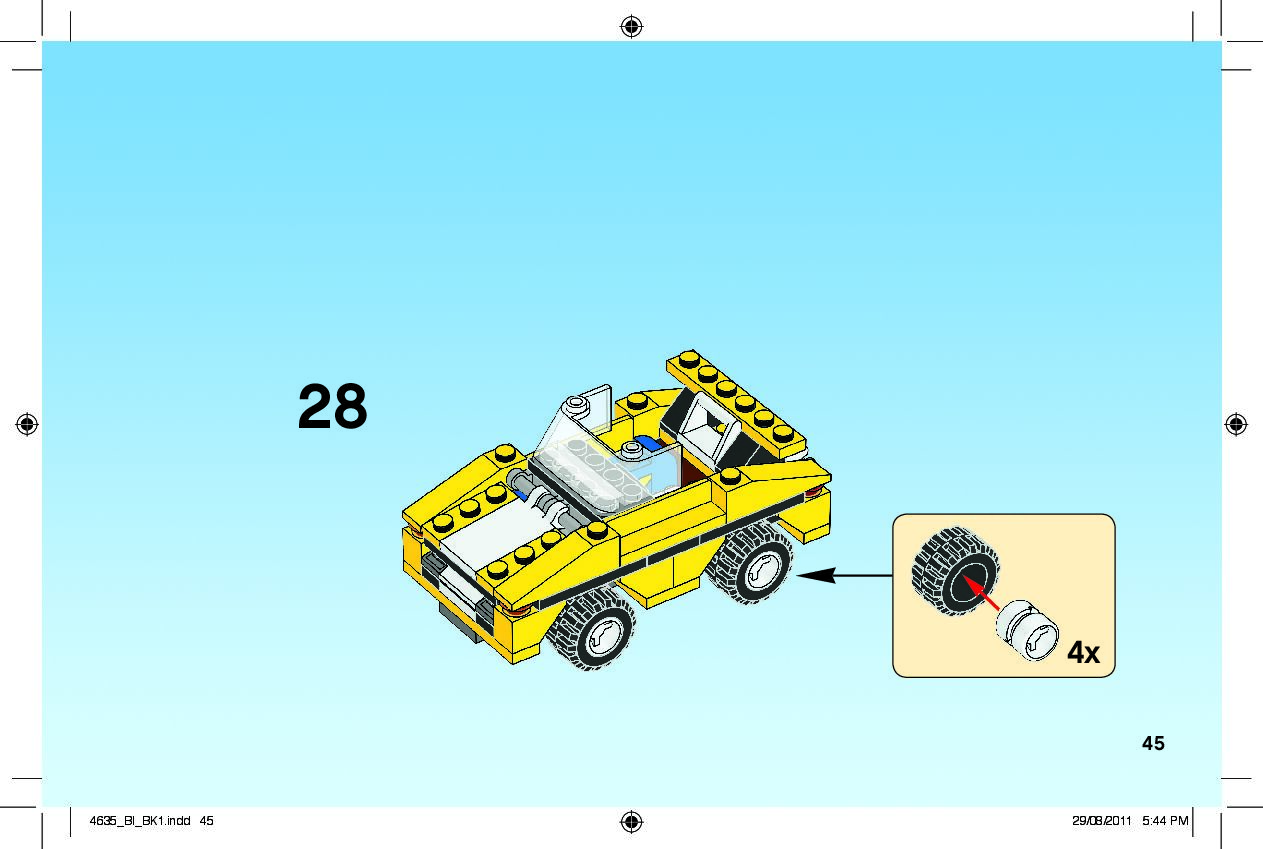 28

4x

45

4635_BI_BK1.indd 45

29/08/2011 5:44 PM