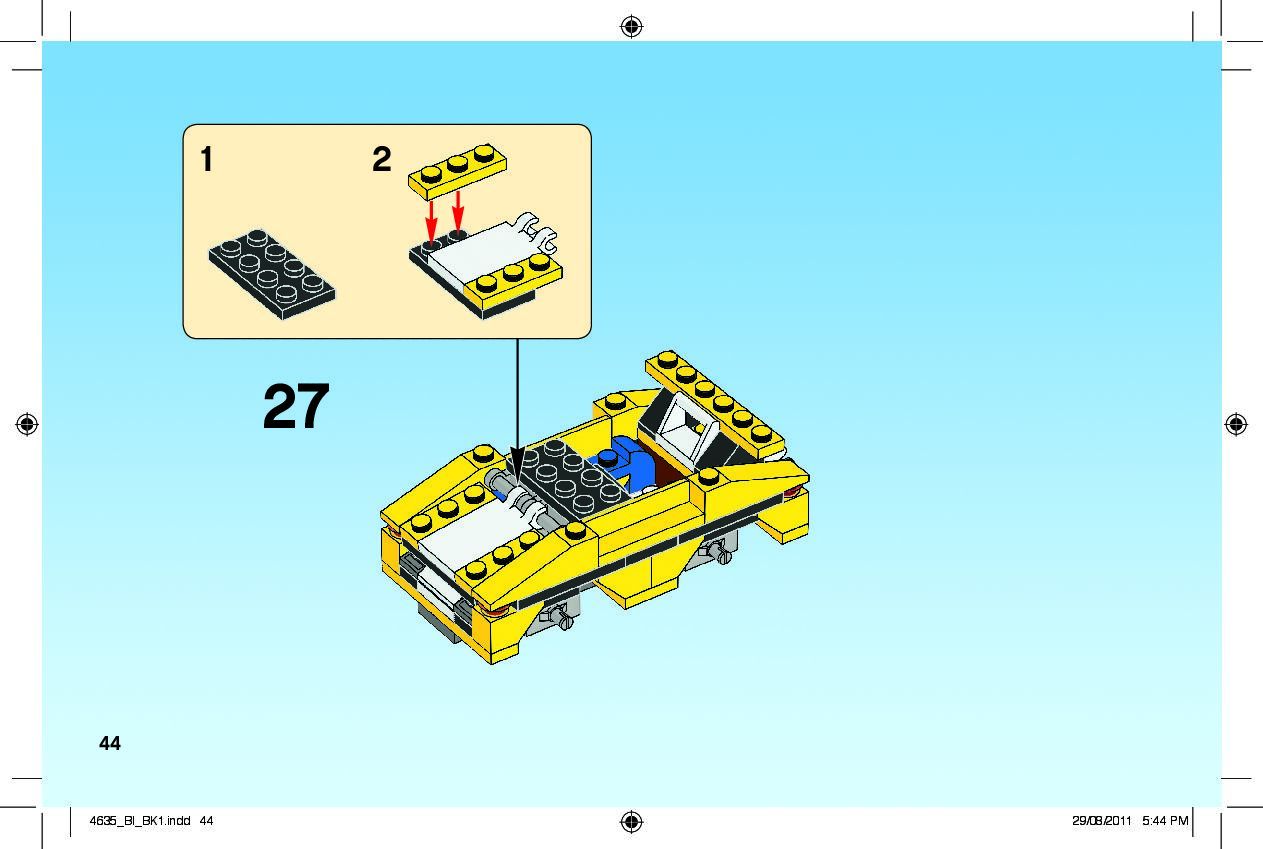 1

2

27

44

4635_BI_BK1.indd 44

29/08/2011 5:44 PM