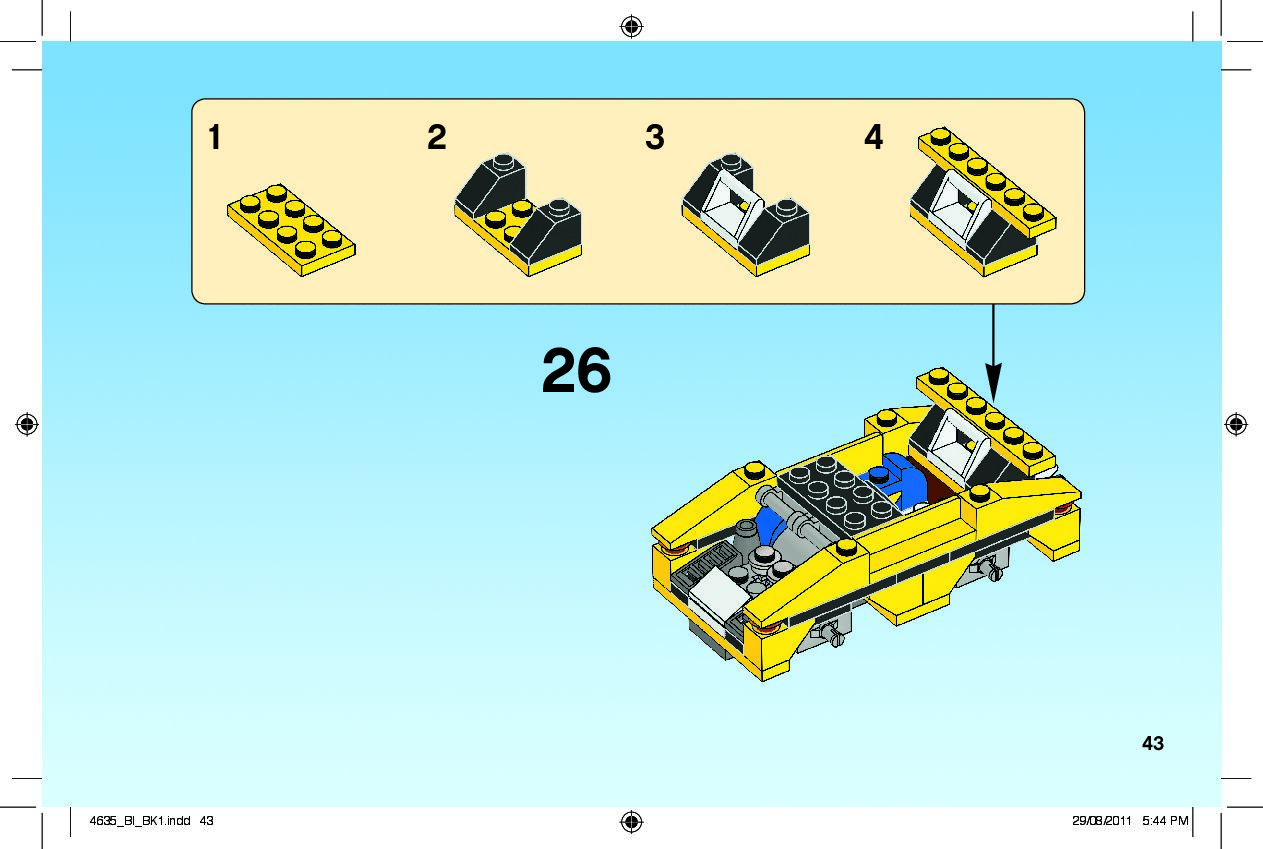 1

2

3

4

26

43

4635_BI_BK1.indd 43

29/08/2011 5:44 PM