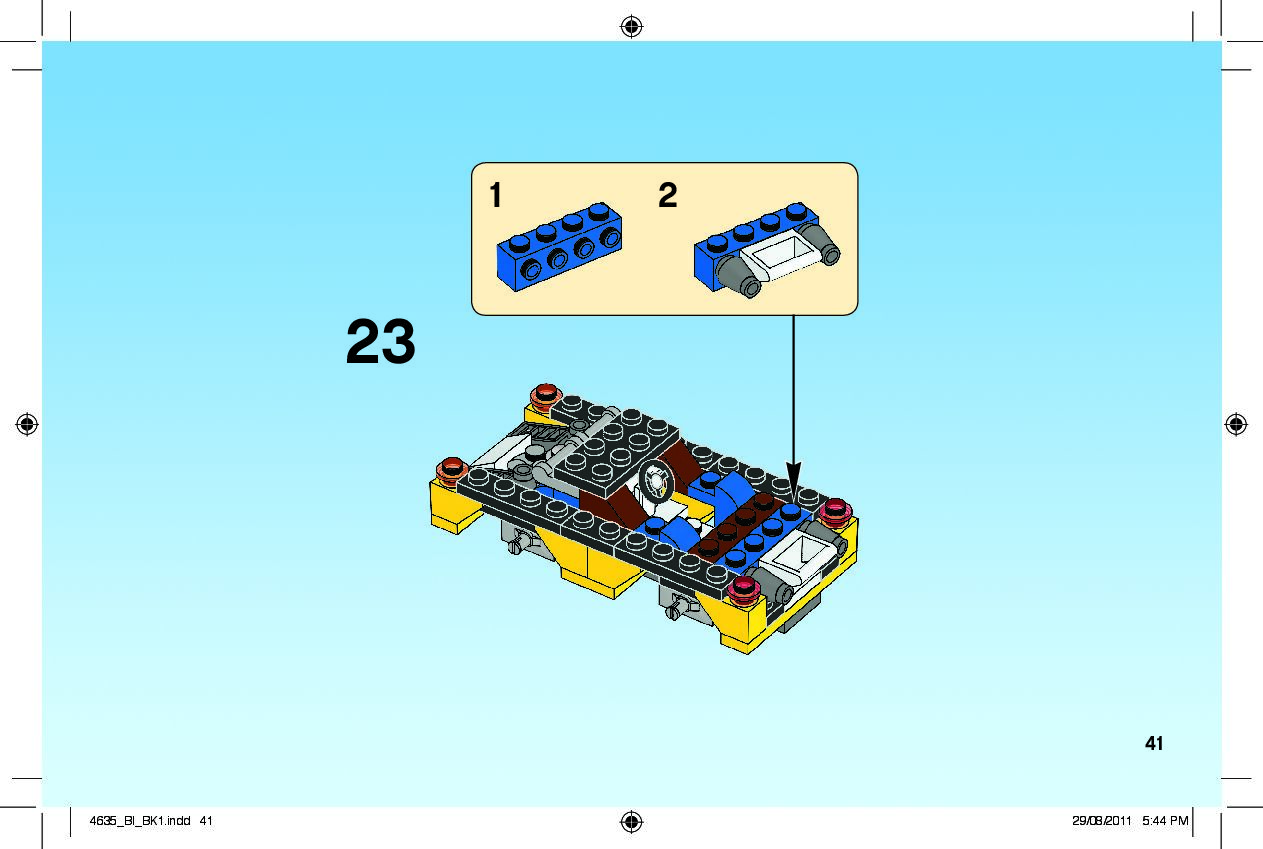 1

2

23

41

4635_BI_BK1.indd 41

29/08/2011 5:44 PM