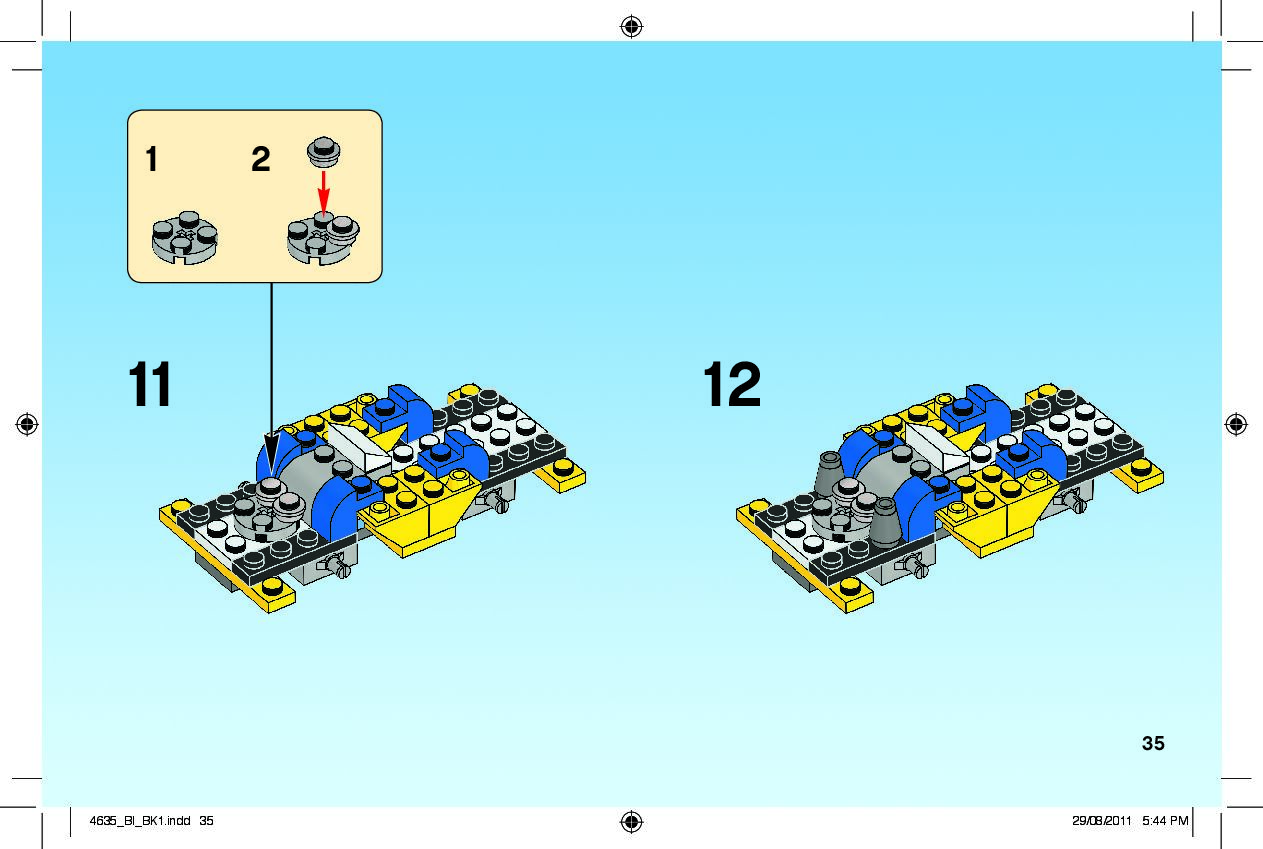 1

2

11

12

35

4635_BI_BK1.indd 35

29/08/2011 5:44 PM