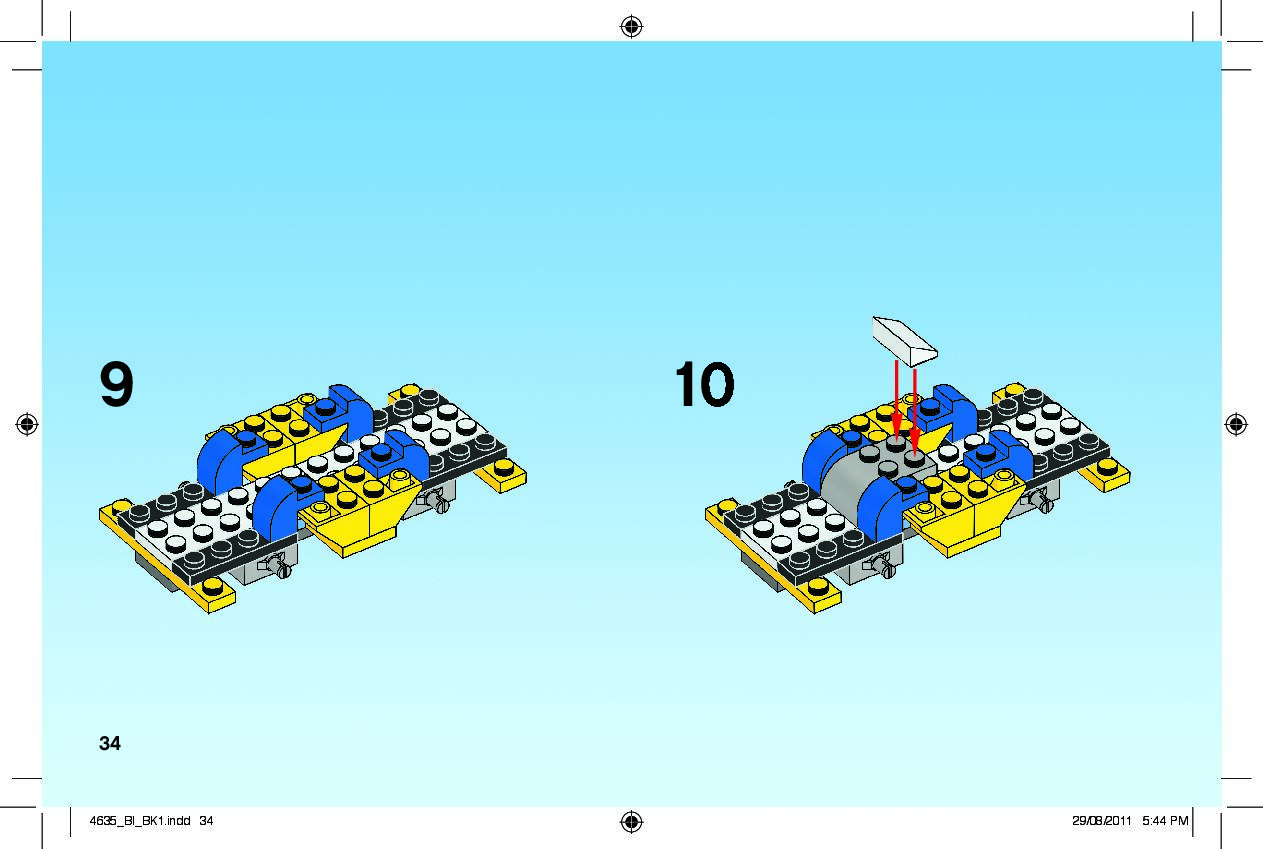 9

10

34

4635_BI_BK1.indd 34

29/08/2011 5:44 PM