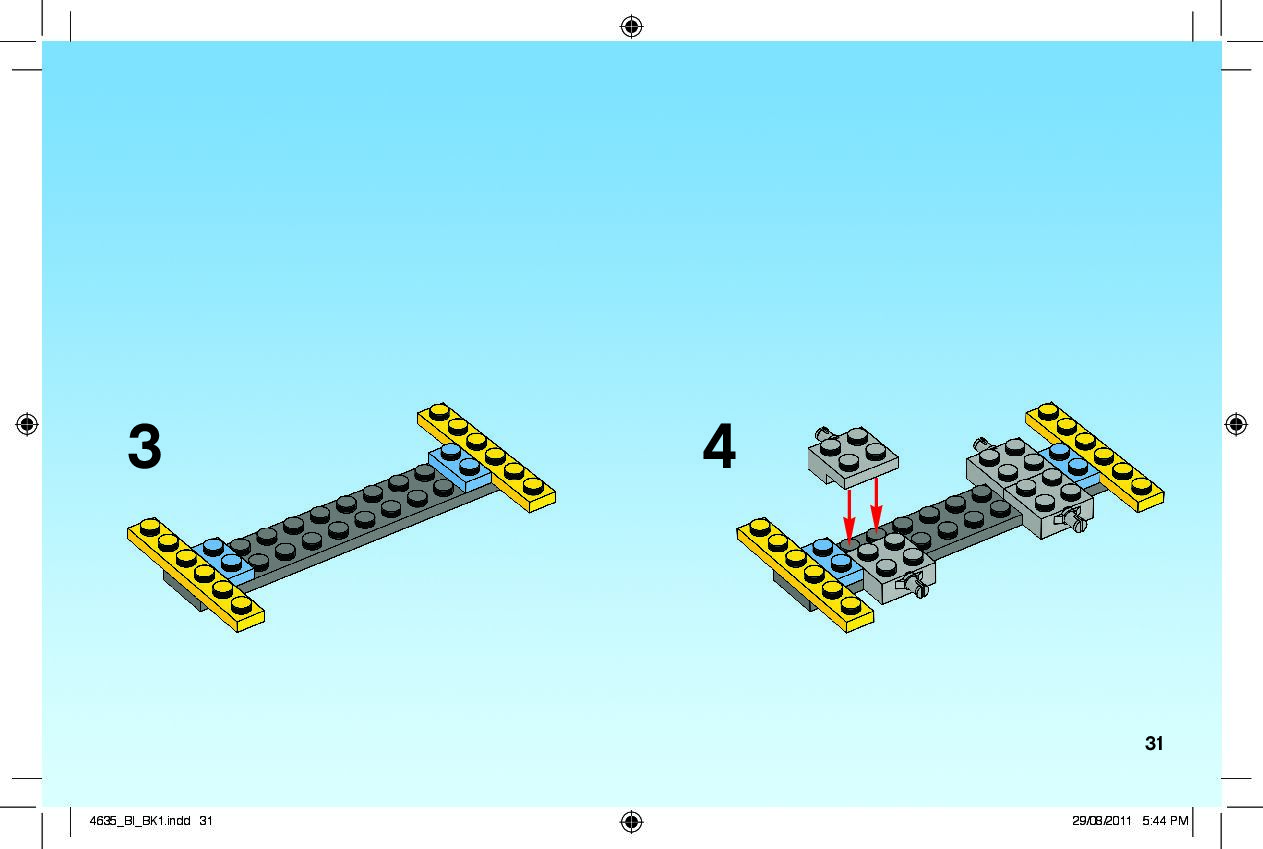 3

4

31

4635_BI_BK1.indd 31

29/08/2011 5:44 PM