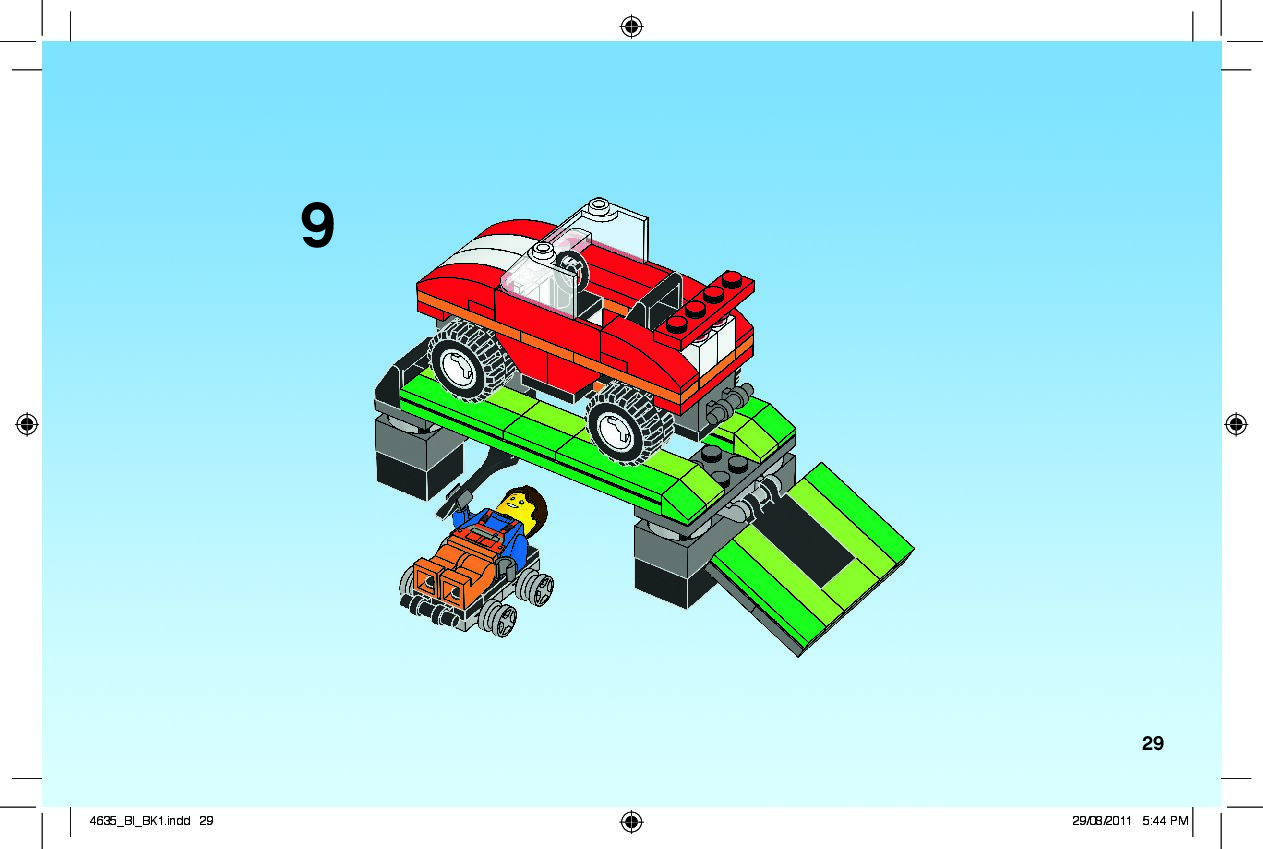 9

29

4635_BI_BK1.indd 29

29/08/2011 5:44 PM