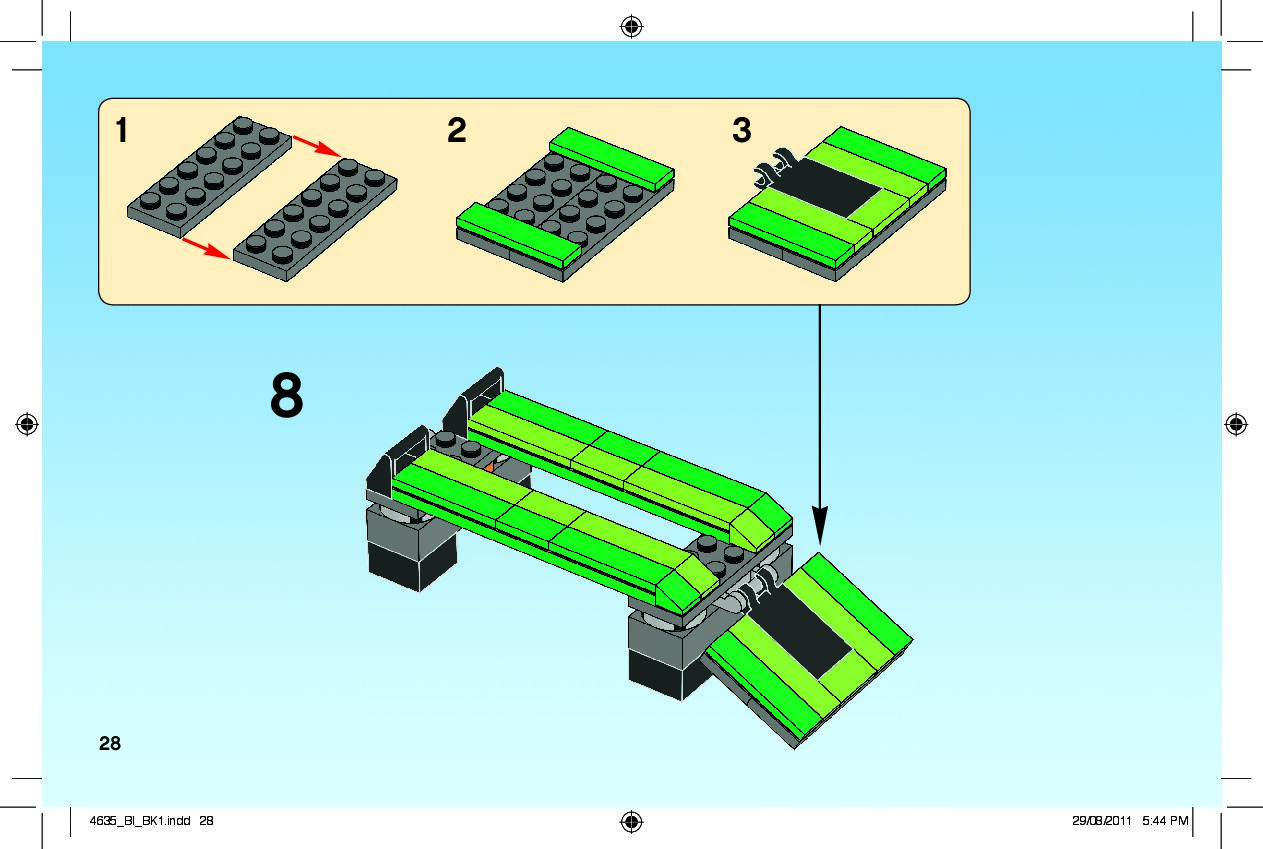 1

2

3

8

28

4635_BI_BK1.indd 28

29/08/2011 5:44 PM