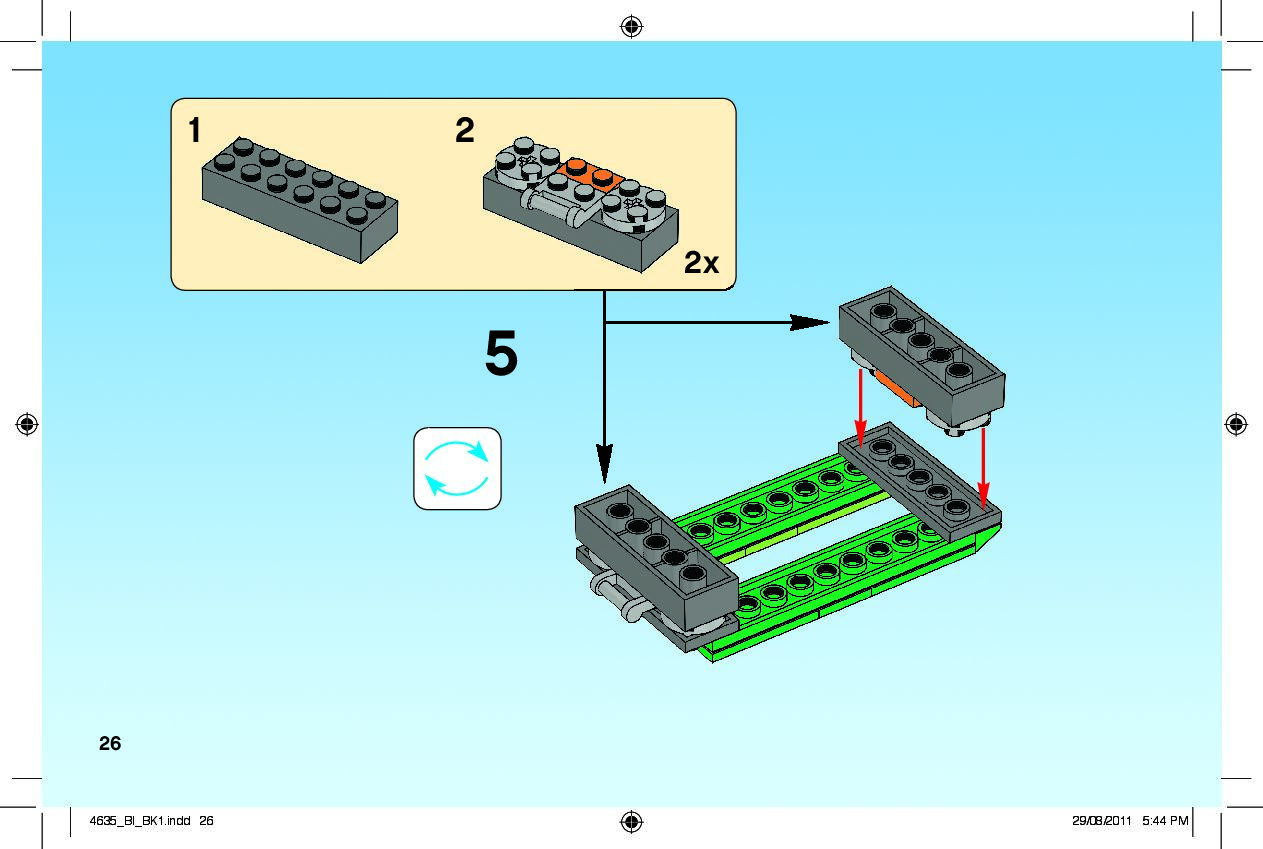 1

2

2x

5

26

4635_BI_BK1.indd 26

29/08/2011 5:44 PM