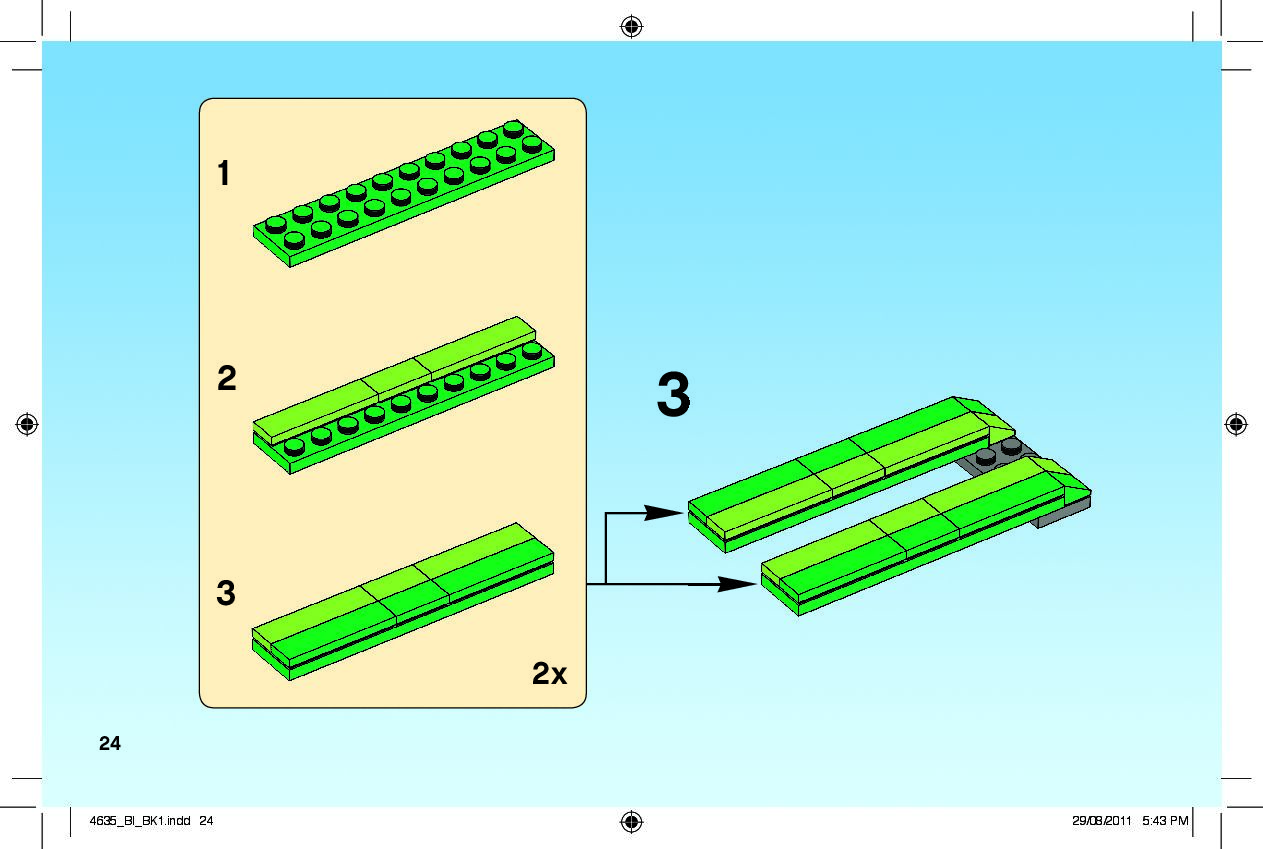 1

2

3

2x

3

24

4635_BI_BK1.indd 24

29/08/2011 5:43 PM