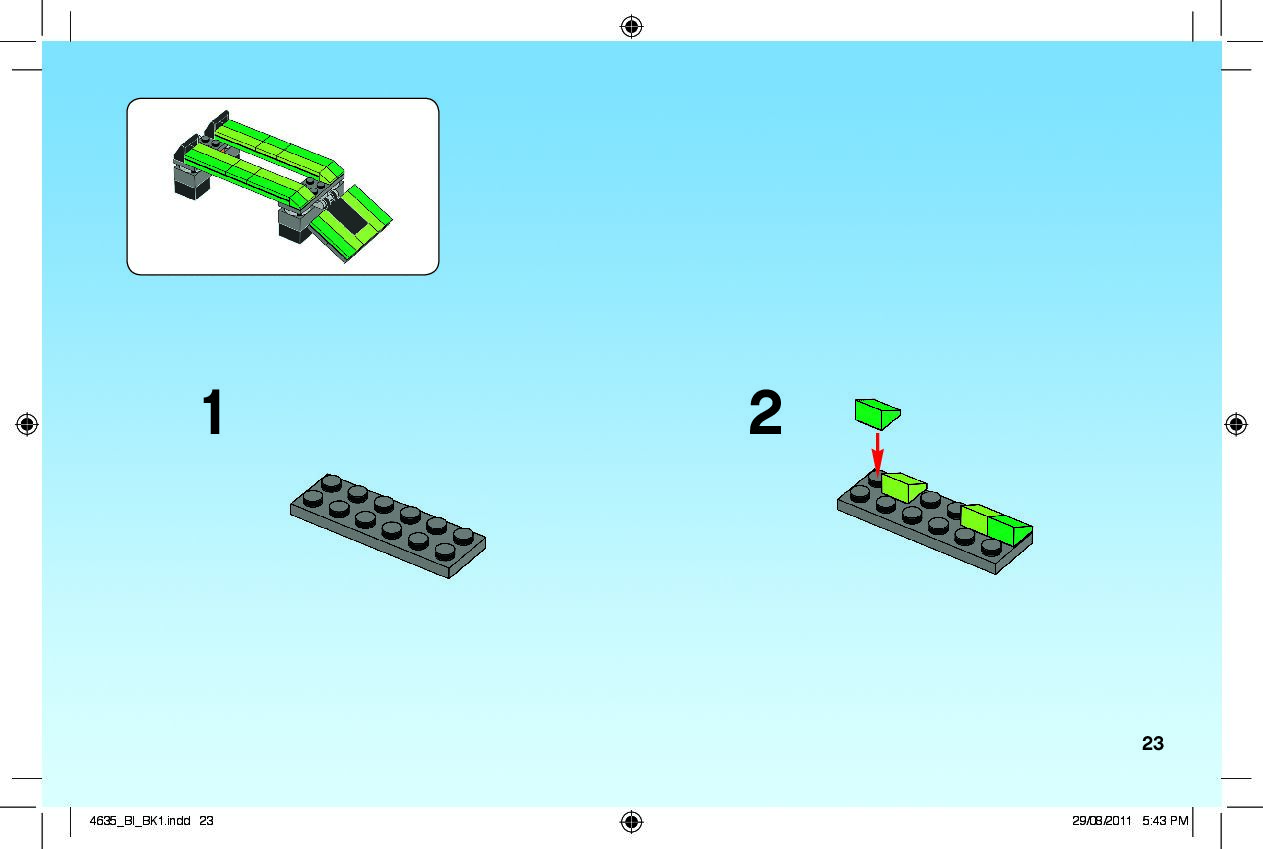 1

2

23

4635_BI_BK1.indd 23

29/08/2011 5:43 PM