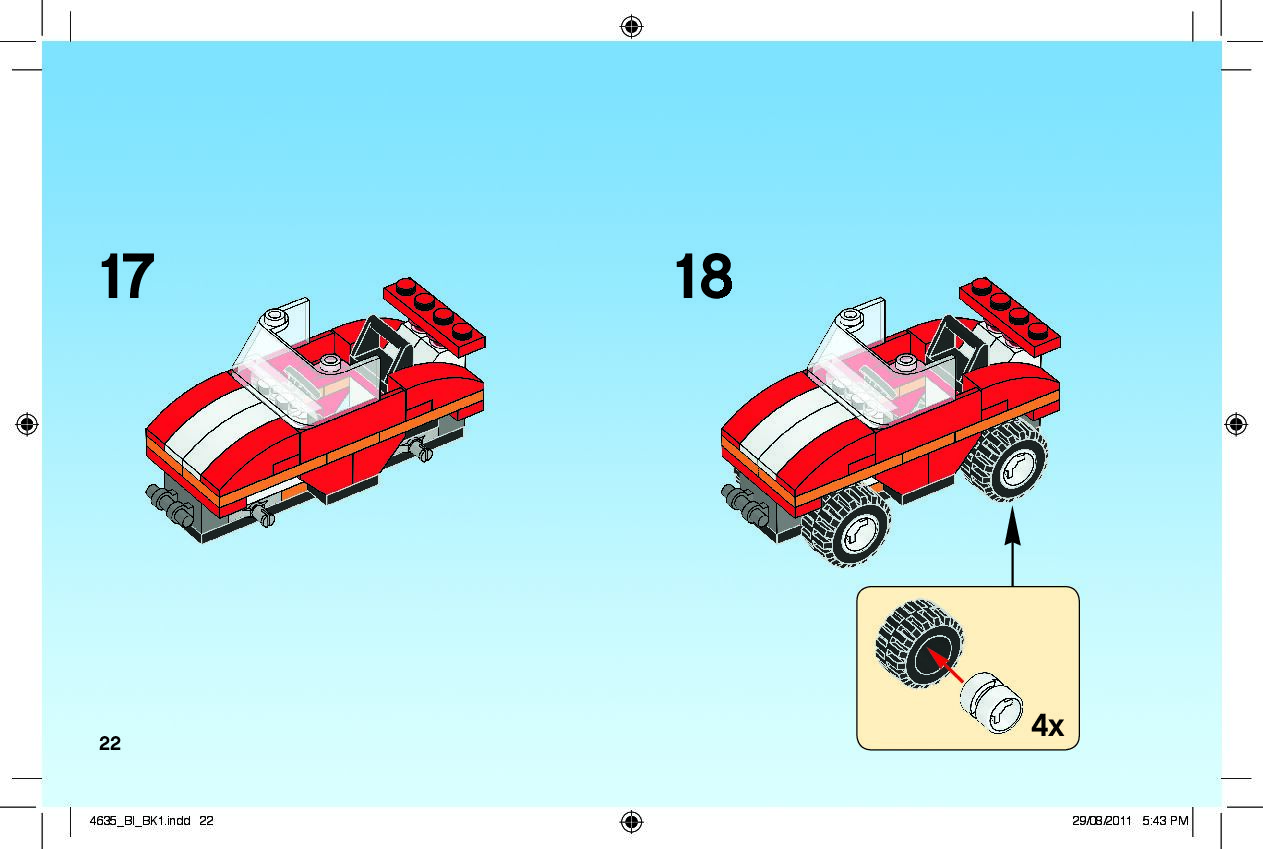 17

18

4x

22

4635_BI_BK1.indd 22

29/08/2011 5:43 PM