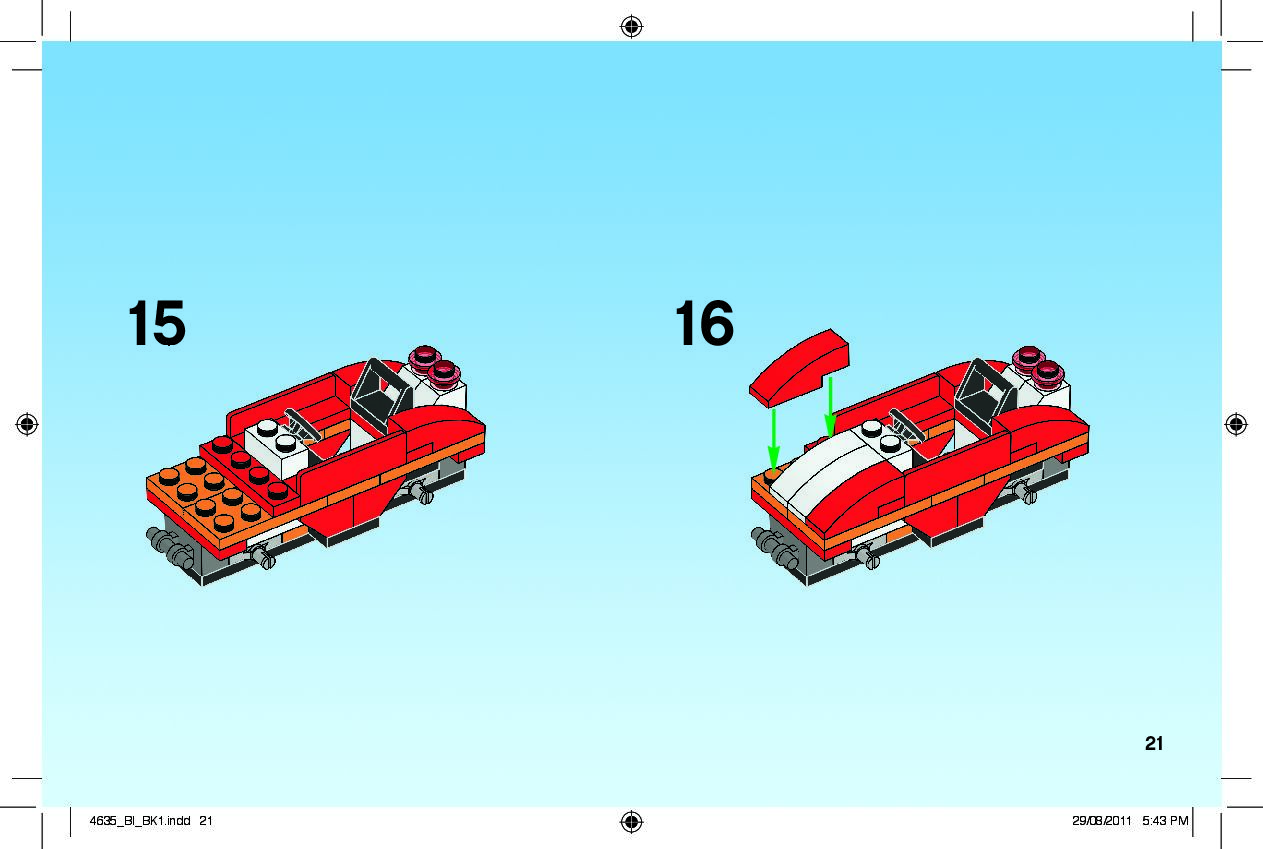 15

16

21

4635_BI_BK1.indd 21

29/08/2011 5:43 PM