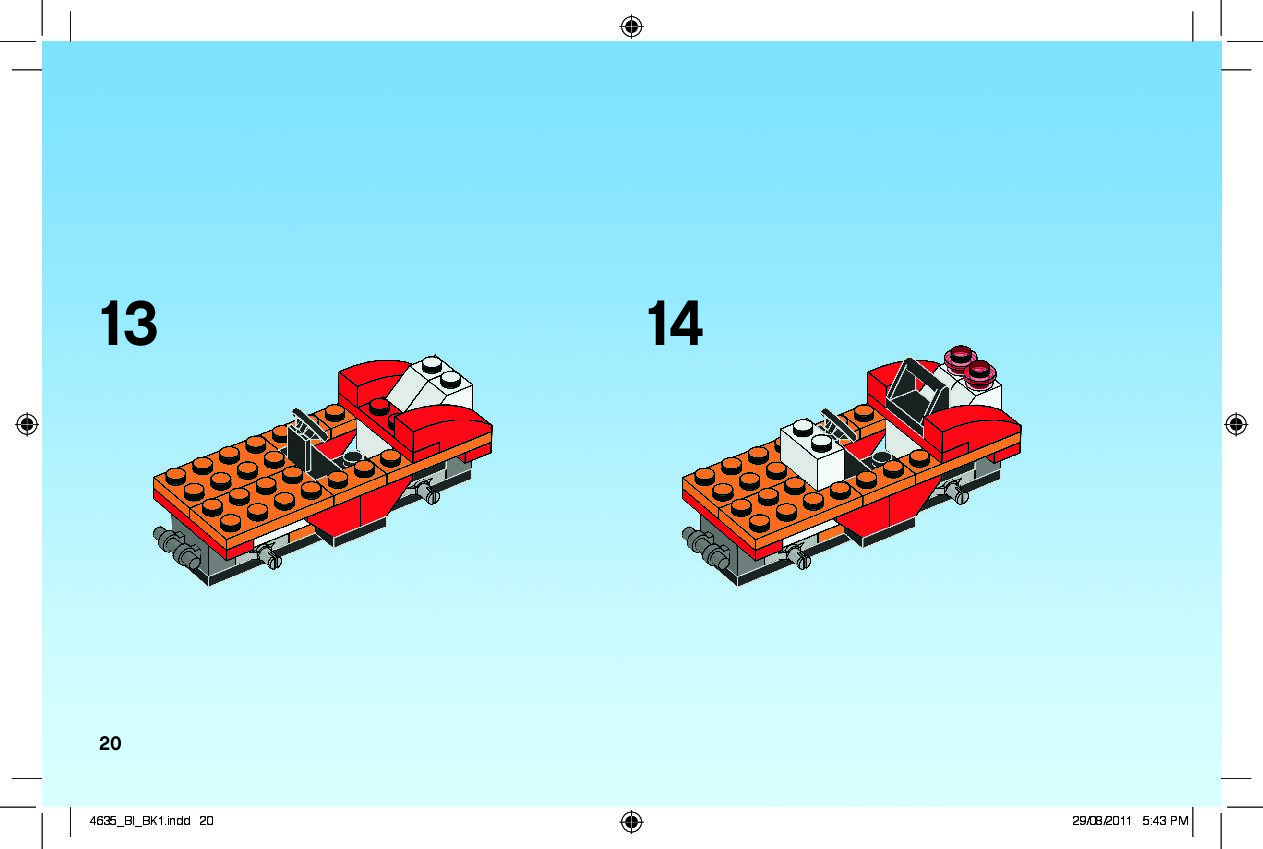 13

14

20

4635_BI_BK1.indd 20

29/08/2011 5:43 PM