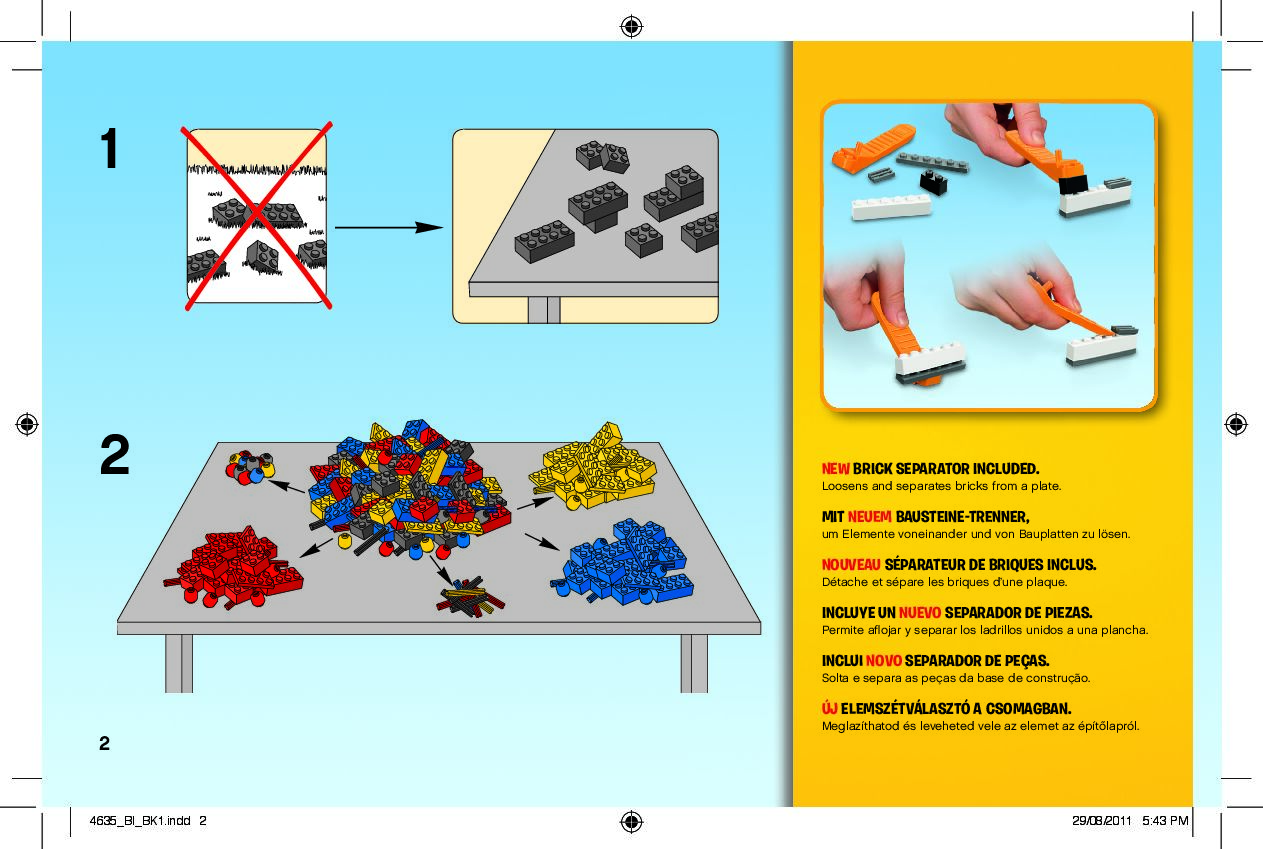 1

2

NEW BRICK SEPARATOR INCLUDED.
Loosens and separates bricks from a plate.

MIT NEUEM BAUSTEINE-TRENNER,
um Elemente voneinander und von Bauplatten zu lösen.

NOUVEAU SÉPARATEUR DE BRIQUES INCLUS.
Détache et sépare les briques d'une plaque.

INCLUYE UN NUEVO SEPARADOR DE PIEZAS.
Permite aflojar y separar los ladrillos unidos a una plancha.

INCLUI NOVO SEPARADOR DE PEÇAS.
Solta e separa as peças da base de construção.

ÚJ ELEMSZÉTVÁLASZTÓ A CSOMAGBAN.
Meglazíthatod és leveheted vele az elemet az építőlapról.

2

4635_BI_BK1.indd 2

29/08/2011 5:43 PM