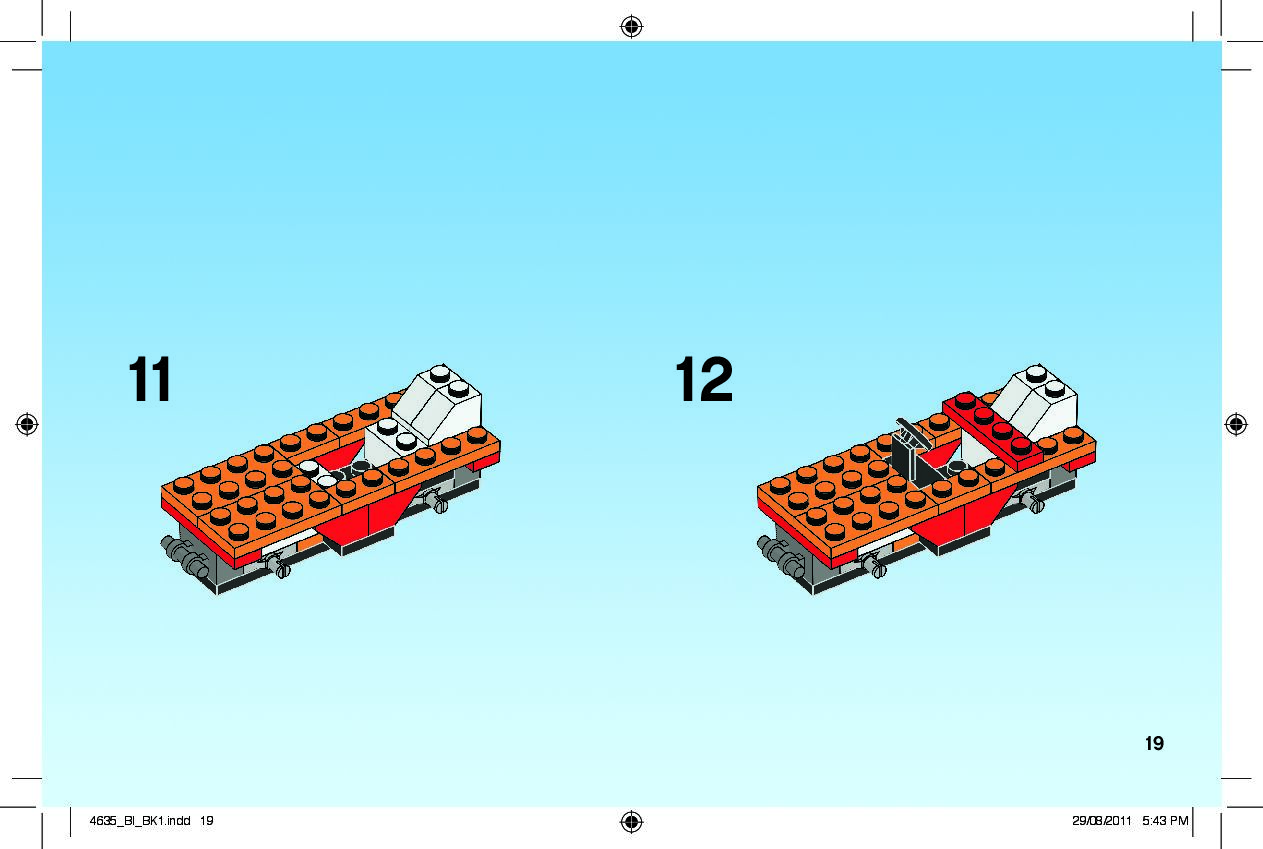 11

12

19

4635_BI_BK1.indd 19

29/08/2011 5:43 PM