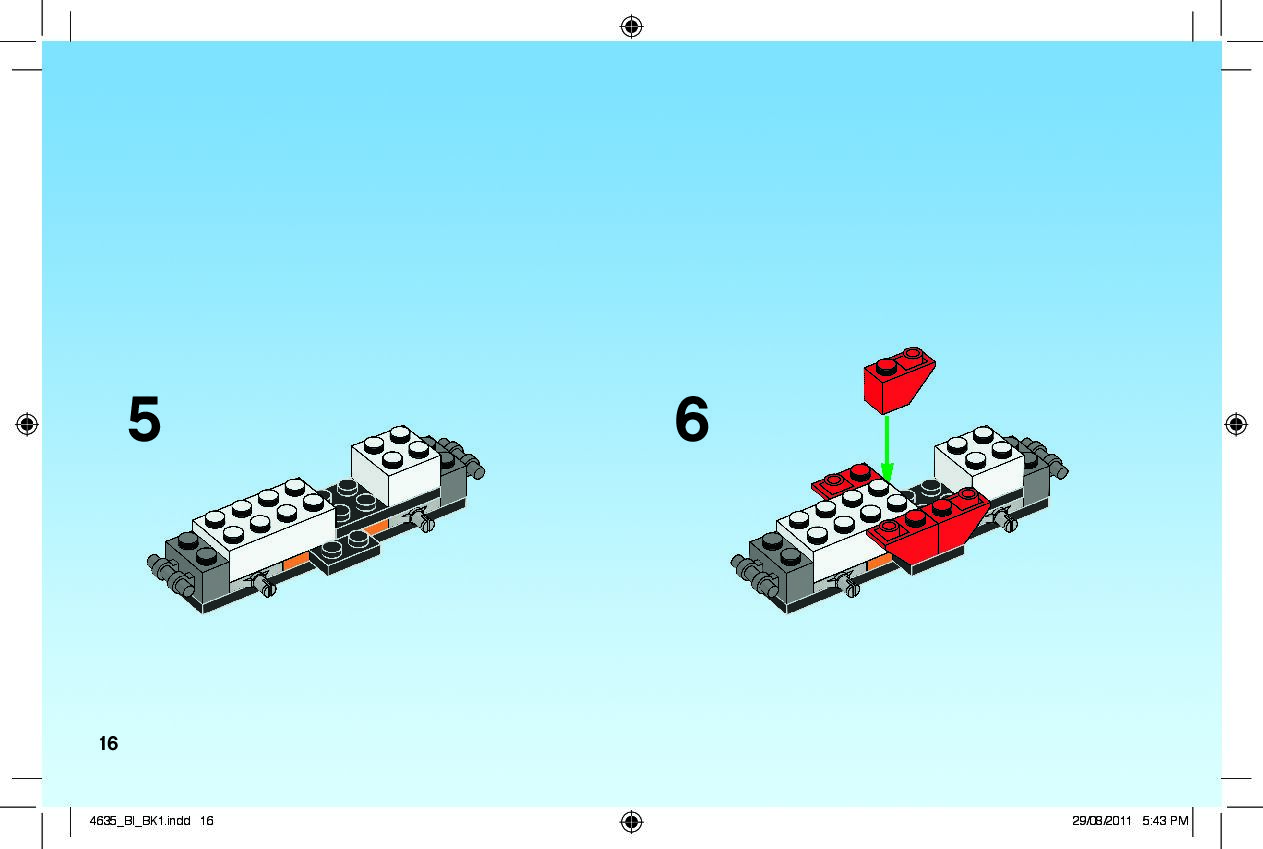 5

6

16

4635_BI_BK1.indd 16

29/08/2011 5:43 PM