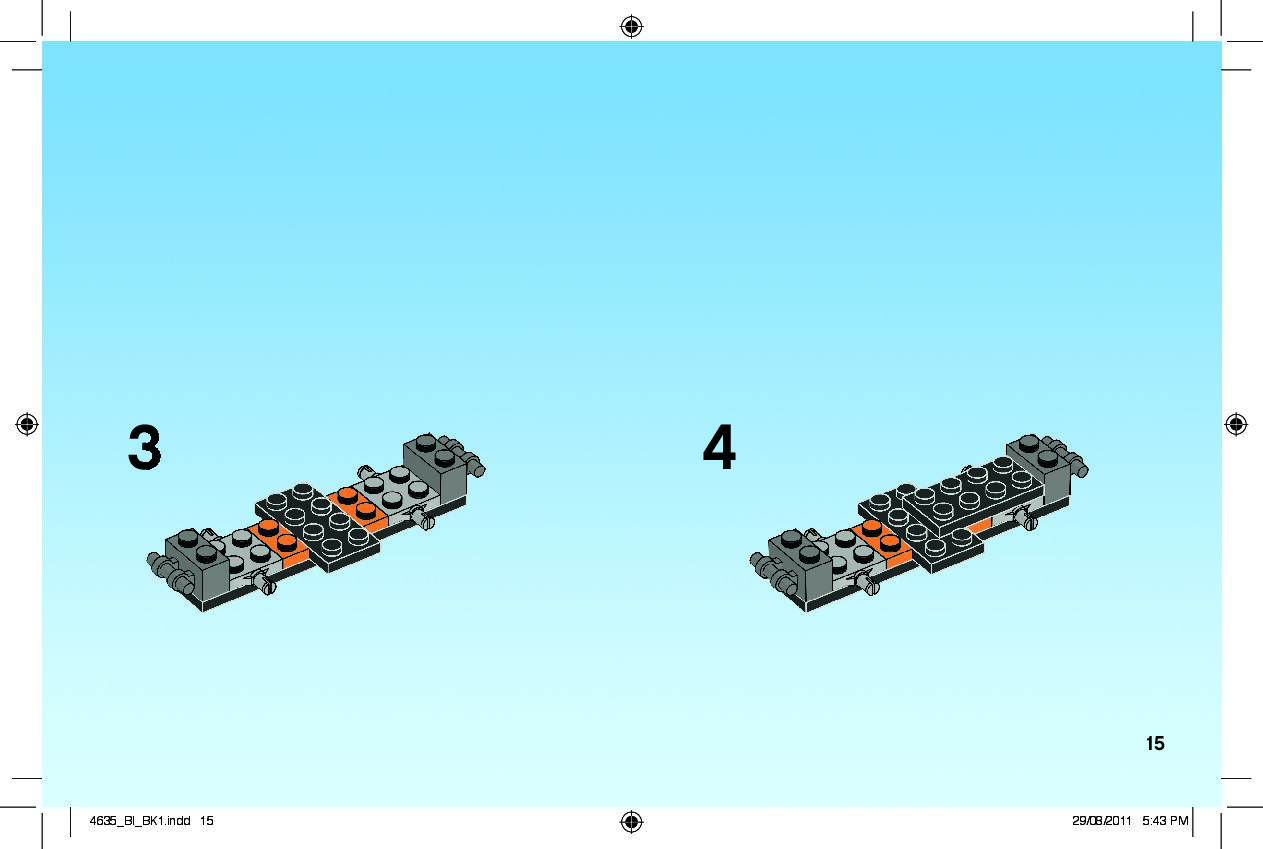 3

4

15

4635_BI_BK1.indd 15

29/08/2011 5:43 PM