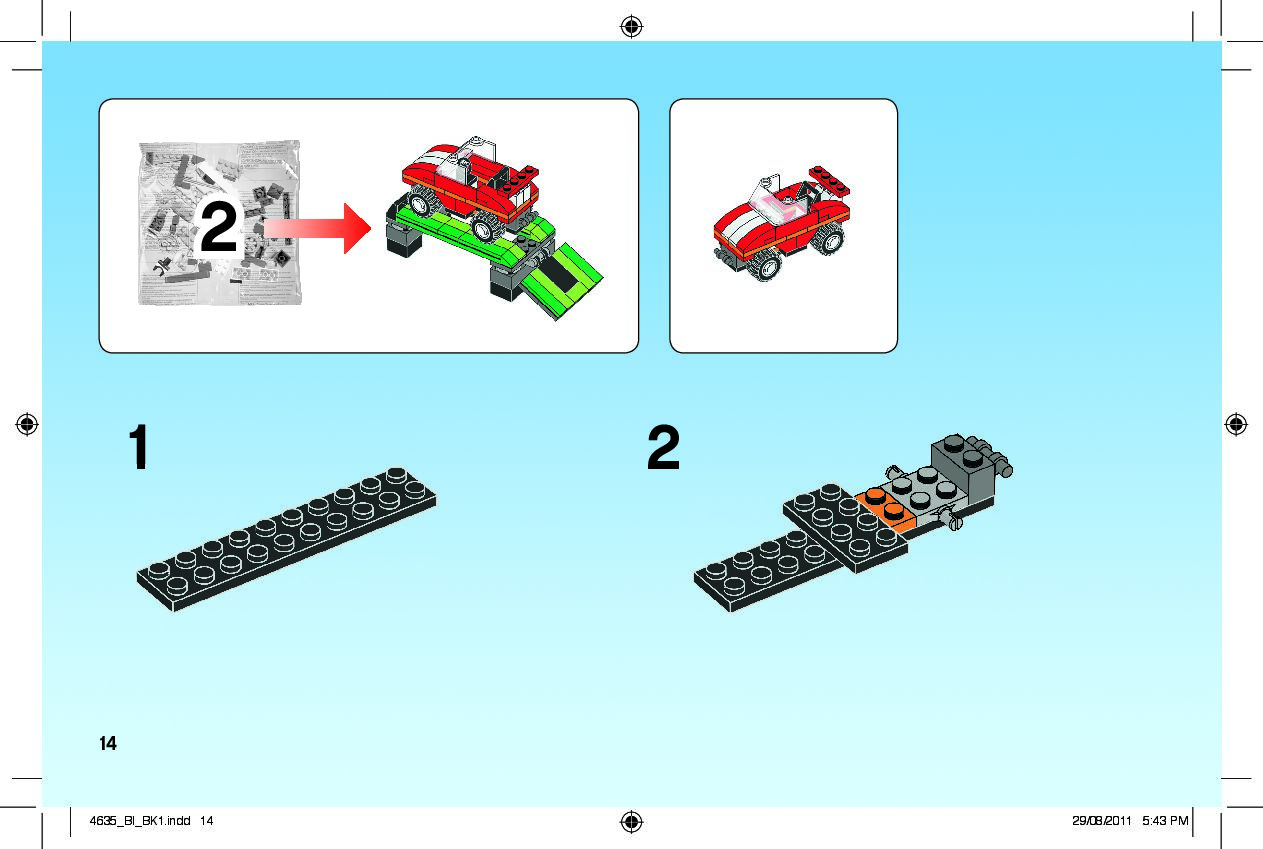 2

1

2

14

4635_BI_BK1.indd 14

29/08/2011 5:43 PM