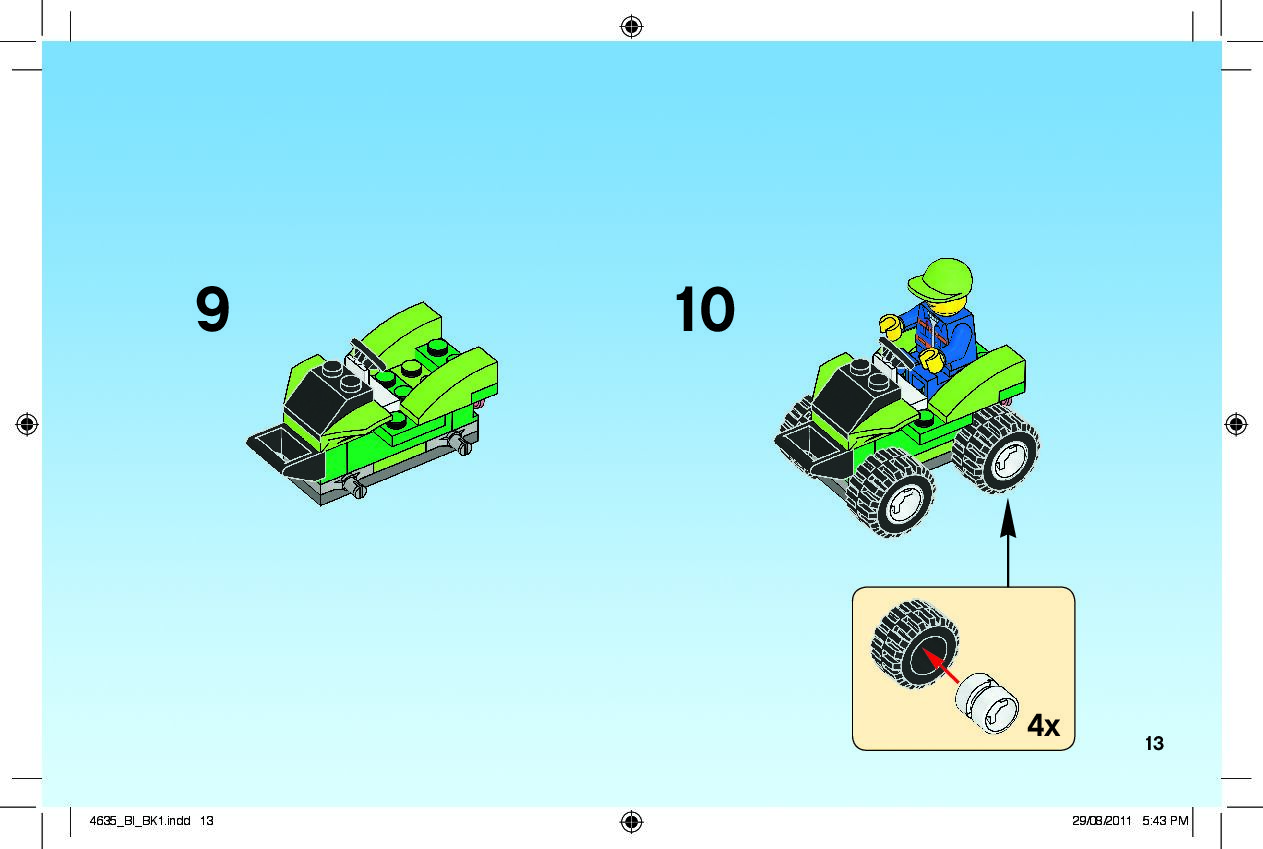 9

10

4x

13

4635_BI_BK1.indd 13

29/08/2011 5:43 PM