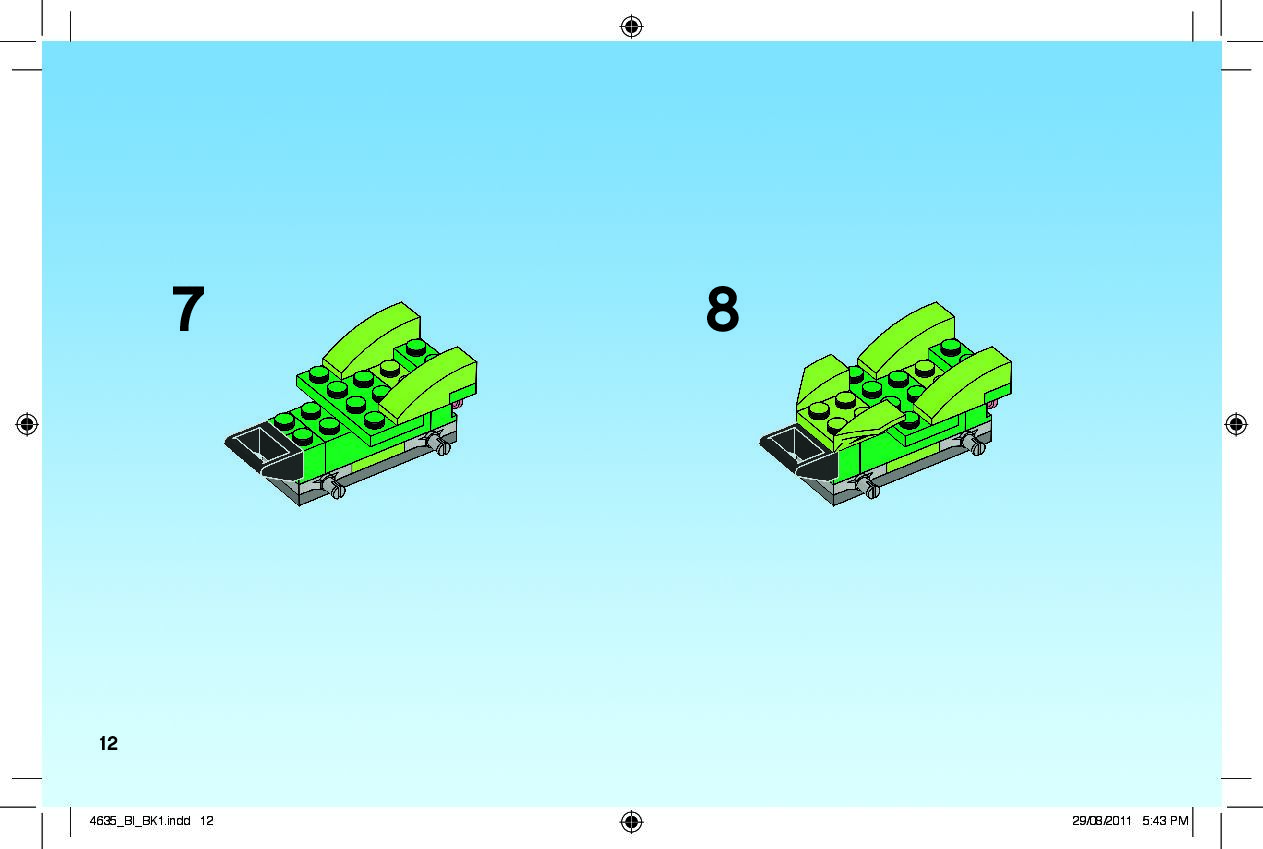 7

8

12

4635_BI_BK1.indd 12

29/08/2011 5:43 PM