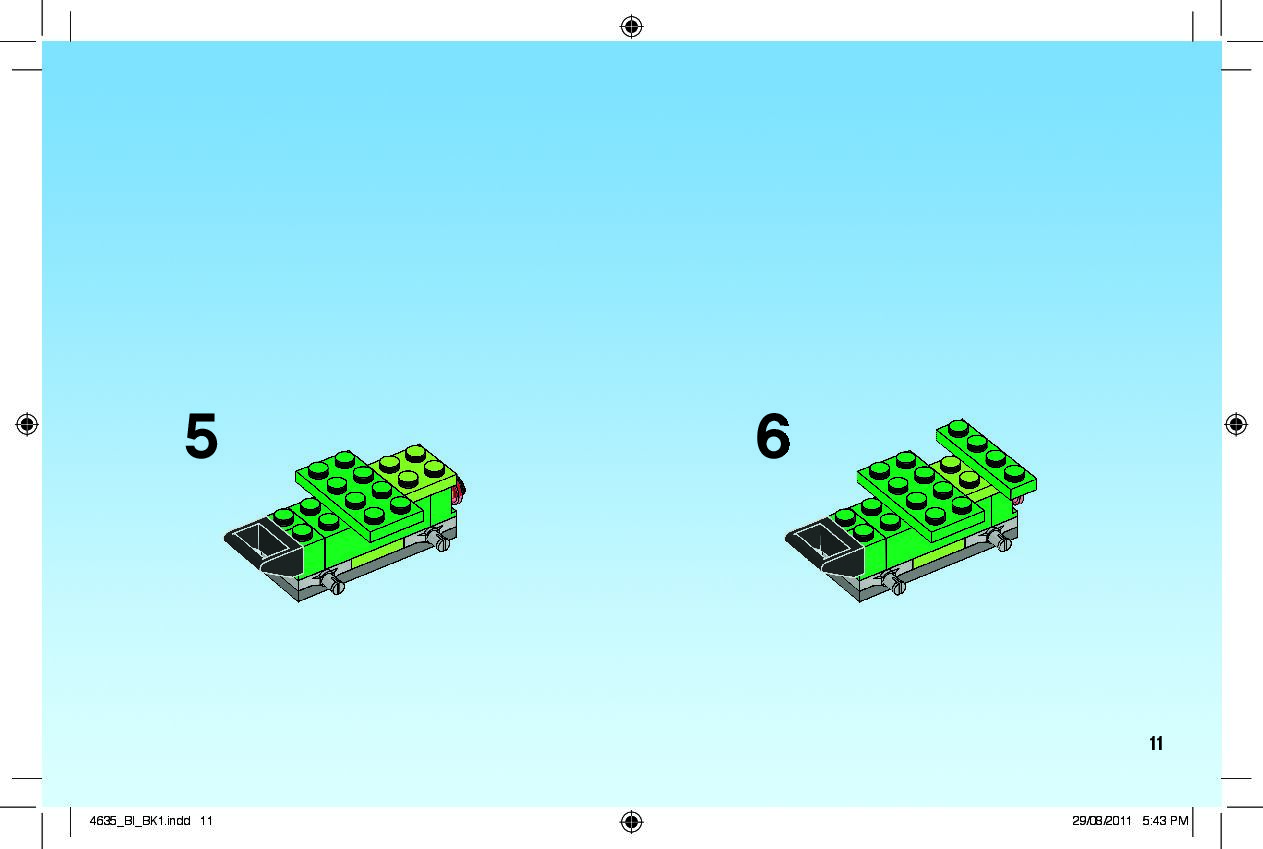 5

6

11

4635_BI_BK1.indd 11

29/08/2011 5:43 PM