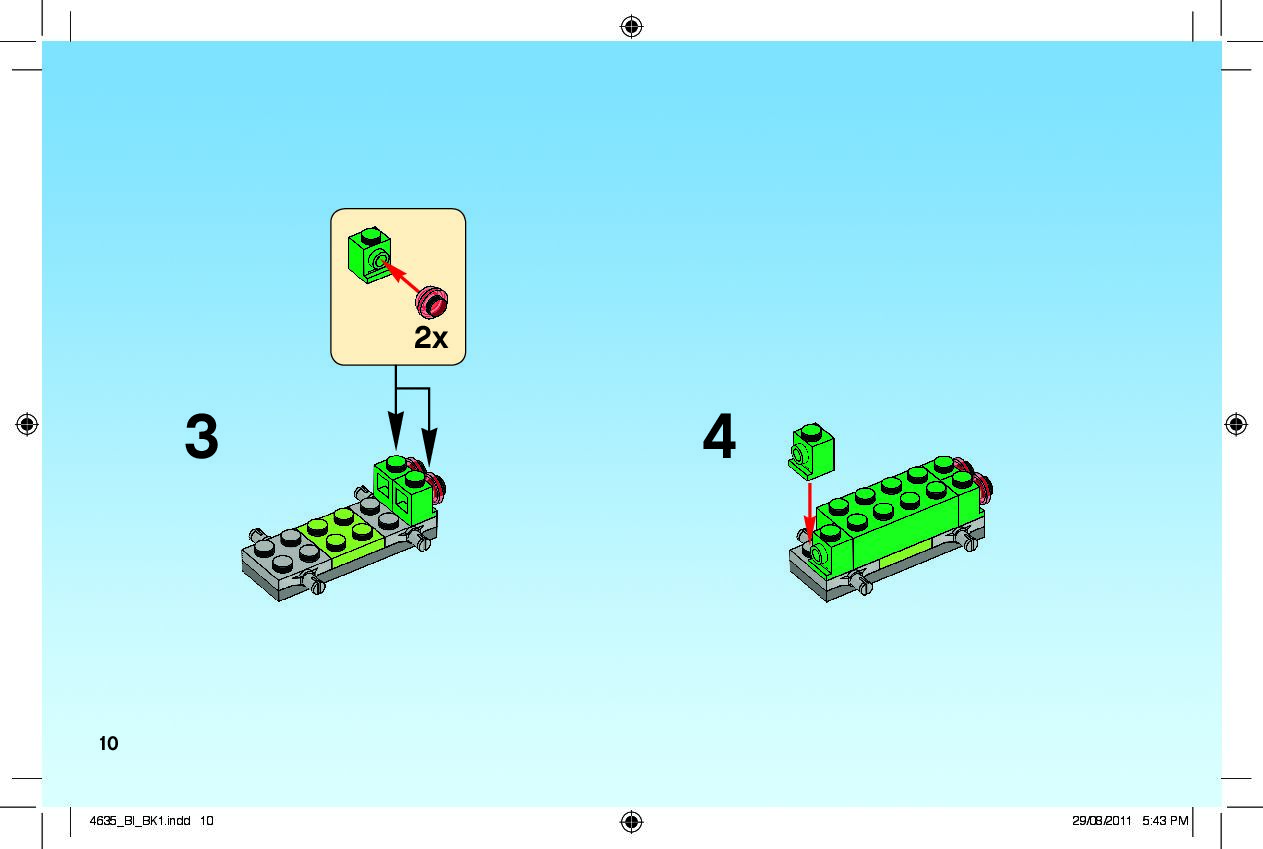 2x

3

4

10

4635_BI_BK1.indd 10

29/08/2011 5:43 PM