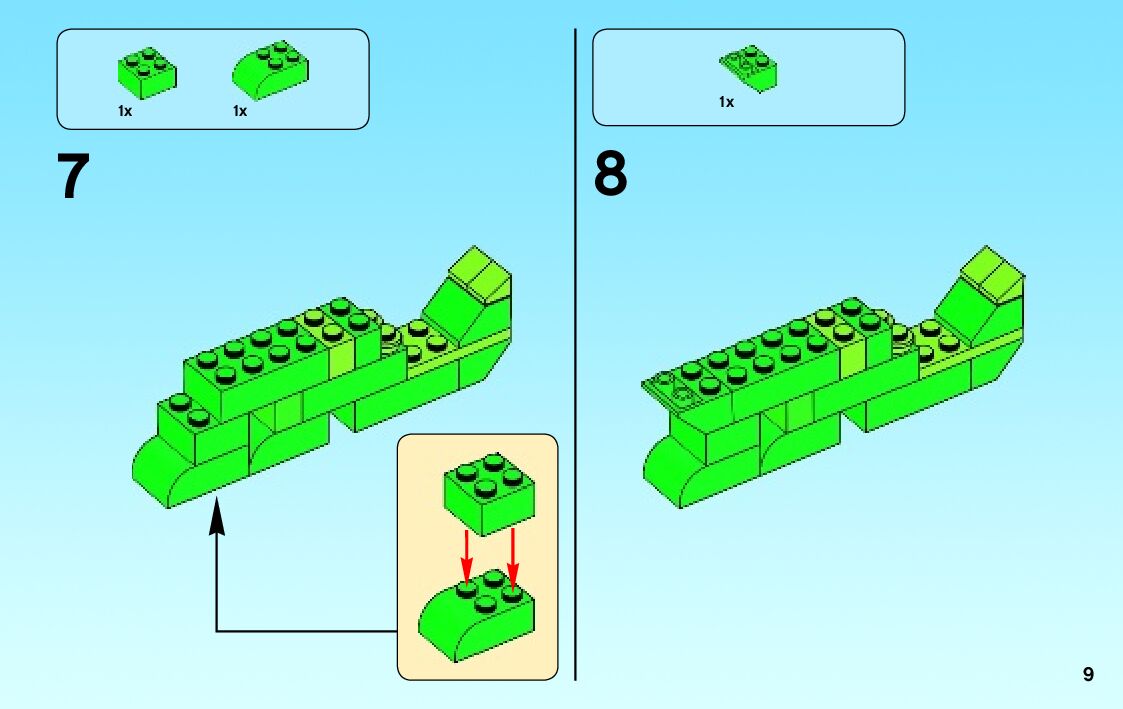 1x
1x

7

1x

8

9