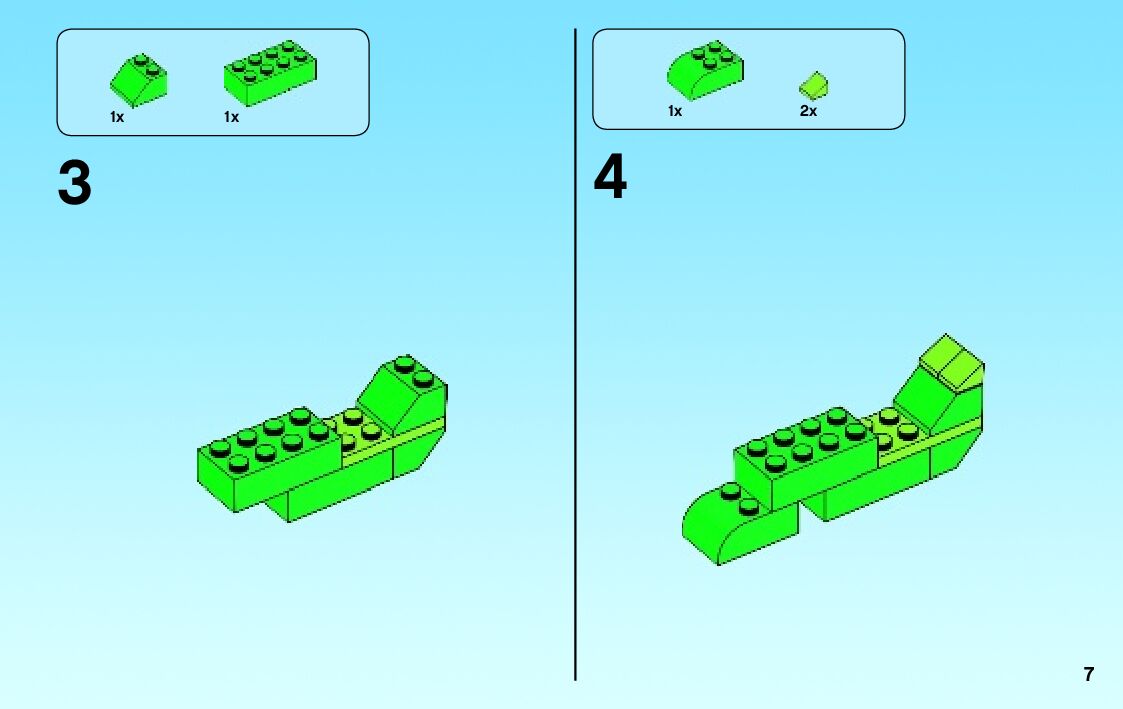 1x 1x

3

1x 2x

4

7