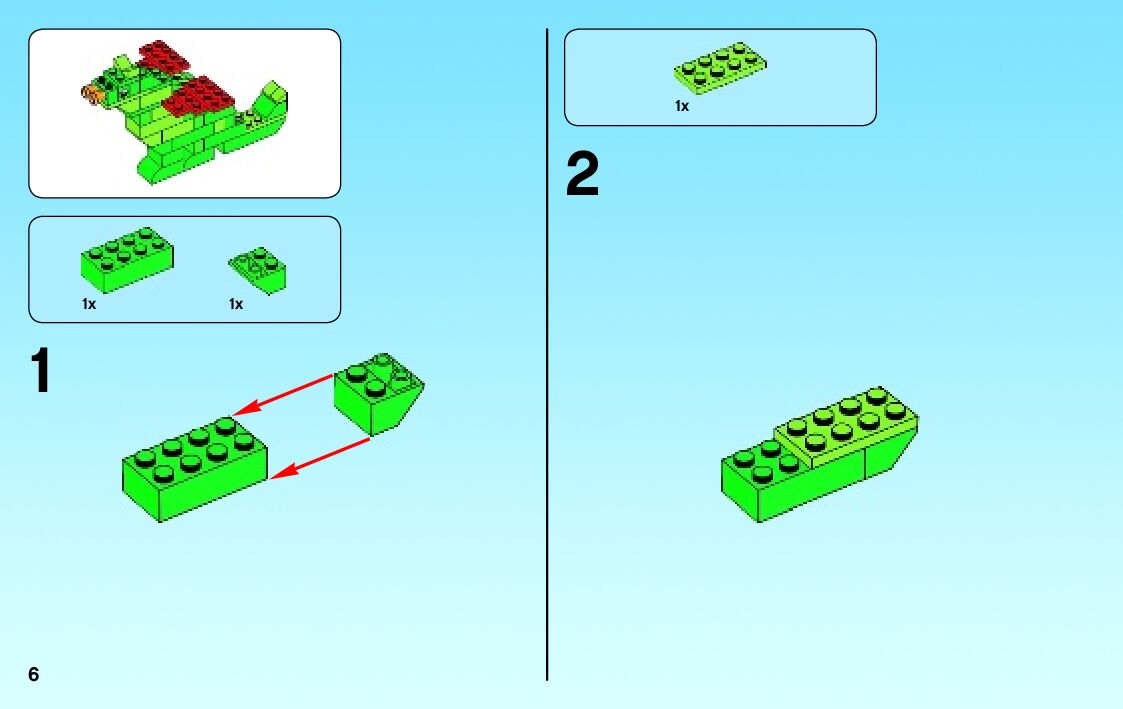 1x

1x

1

6

1x

2