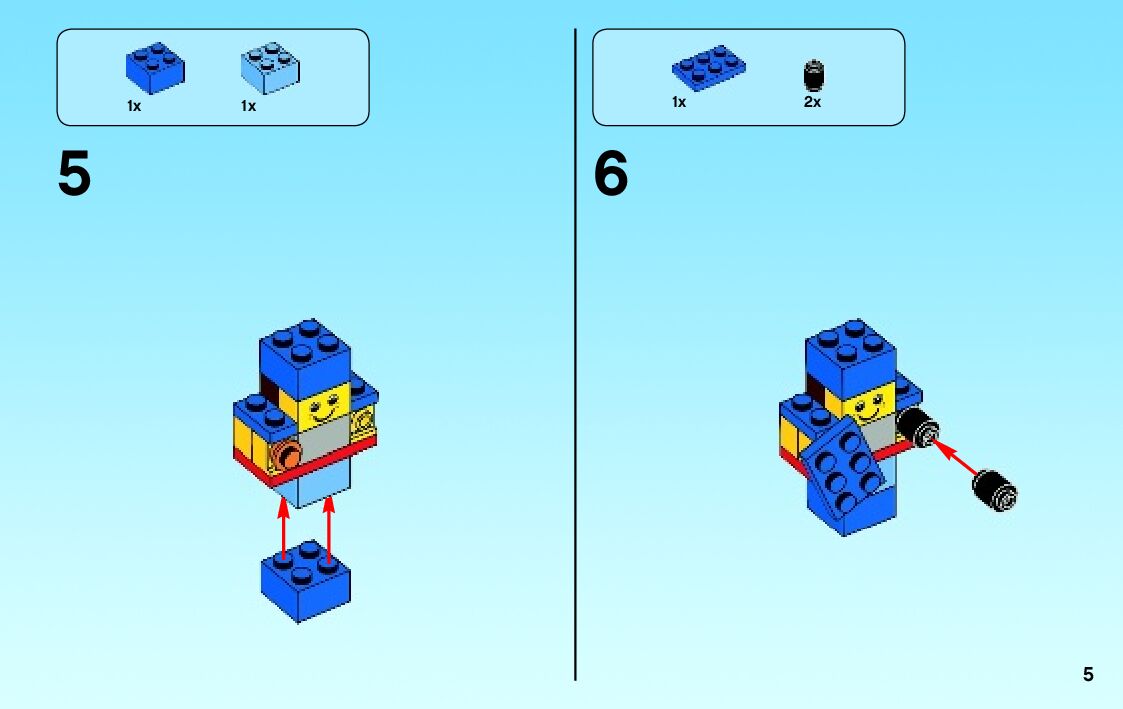 1x 1x

5

1x 2x

6

5