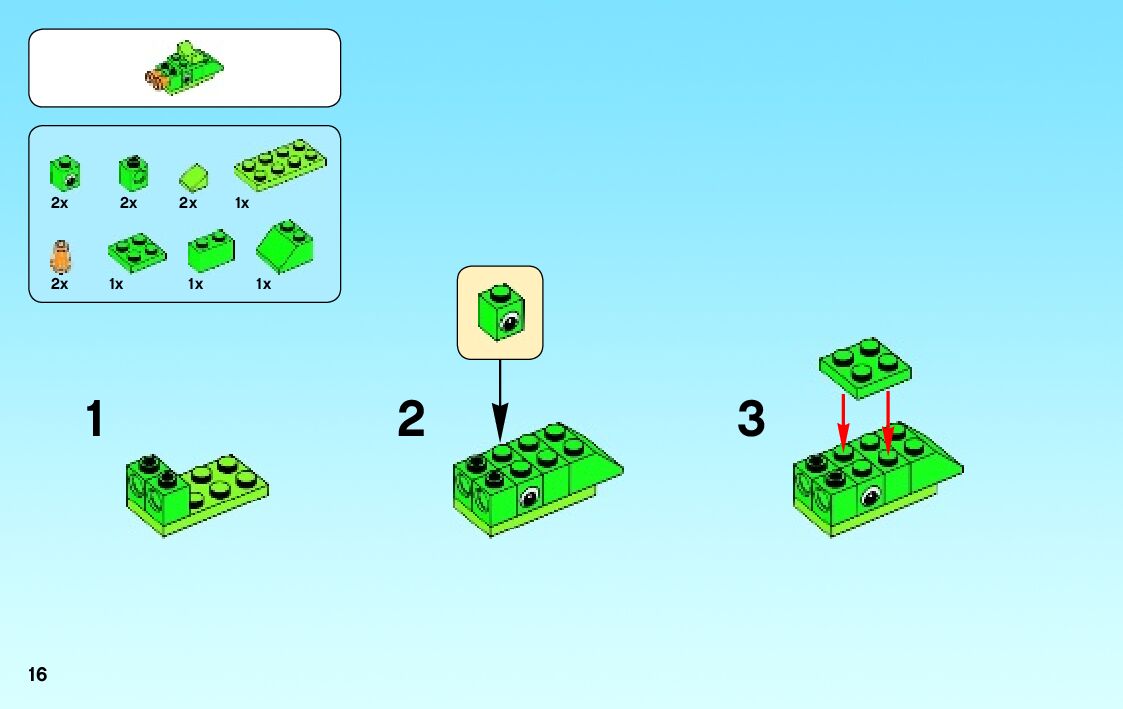 2x 2x 2x 1x

2x 1x 1x 1x

1

2

3

16