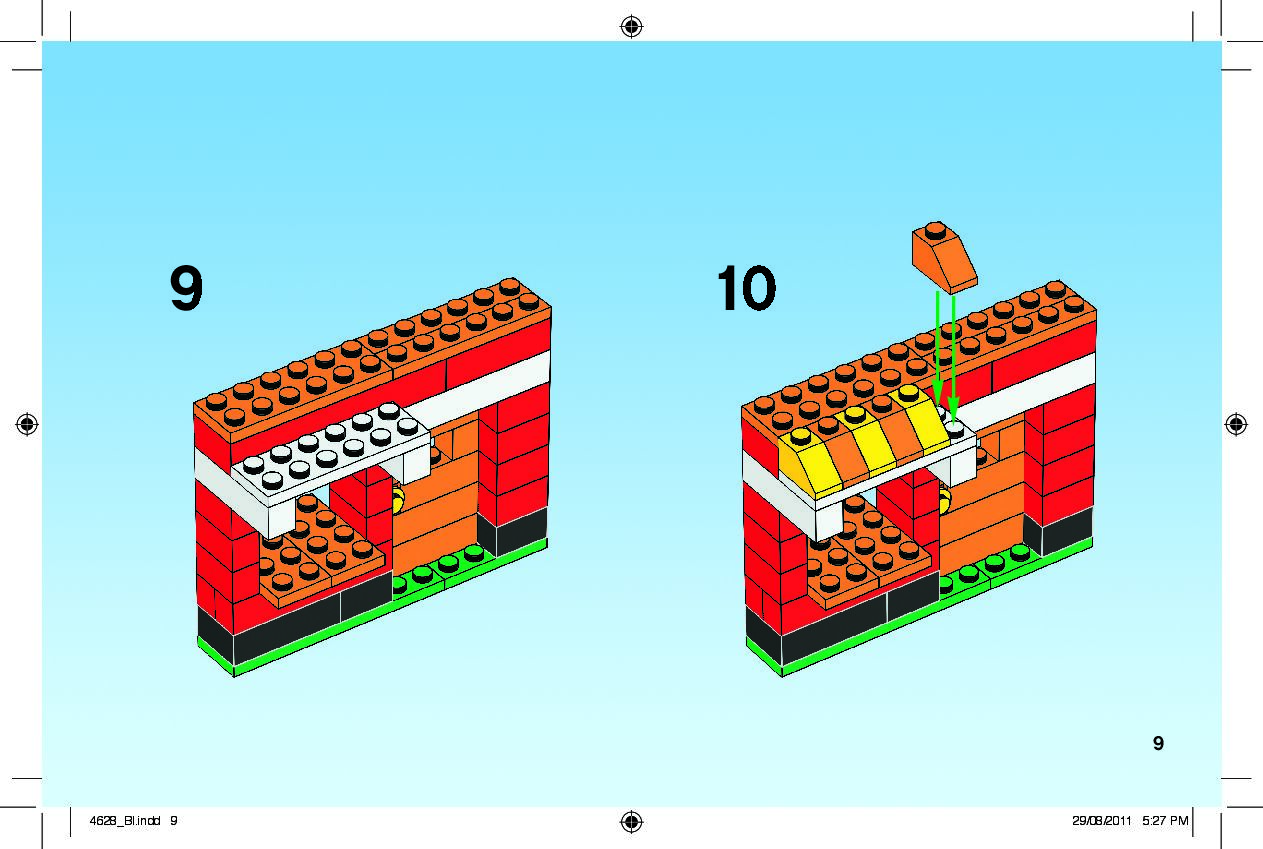 9

10

9

4628_BI.indd 9

29/08/2011 5:27 PM