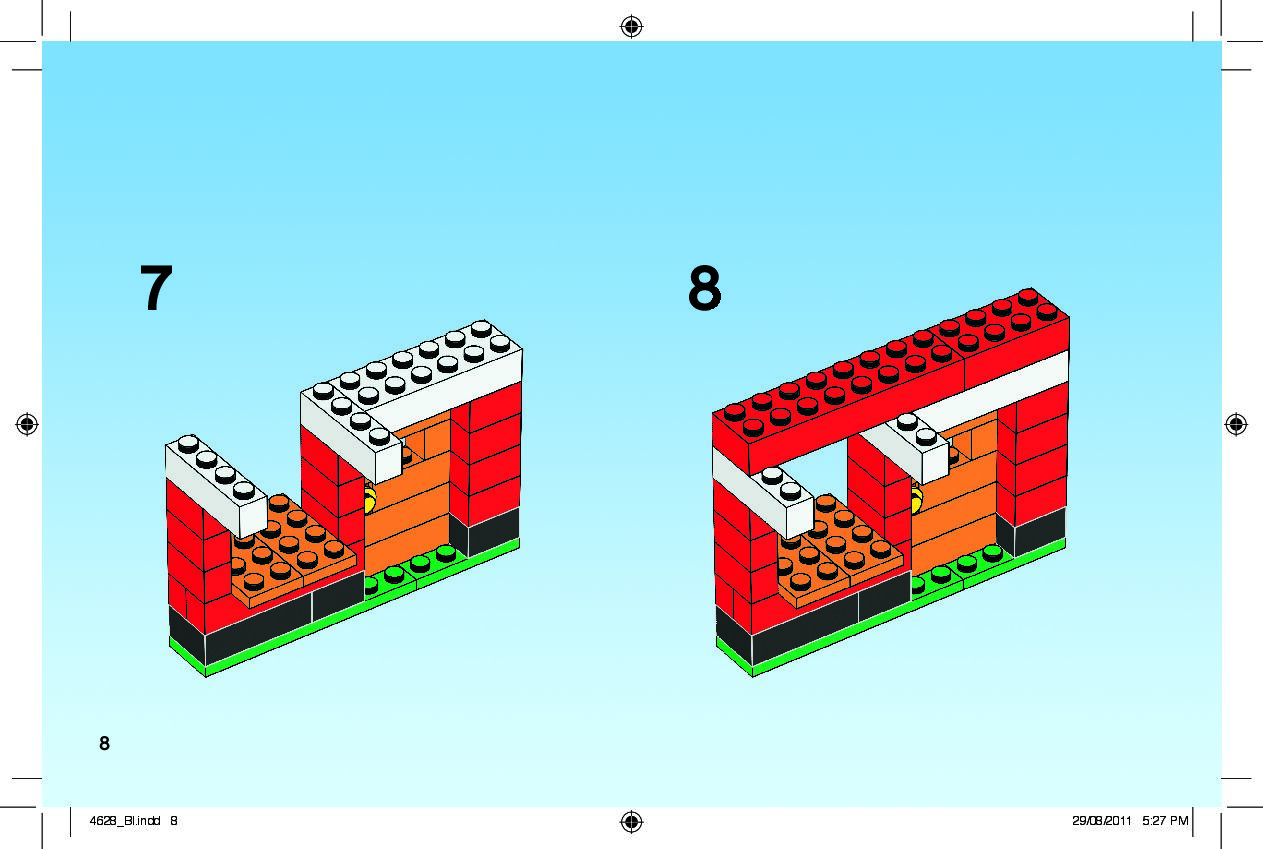 7

8

8

4628_BI.indd 8

29/08/2011 5:27 PM