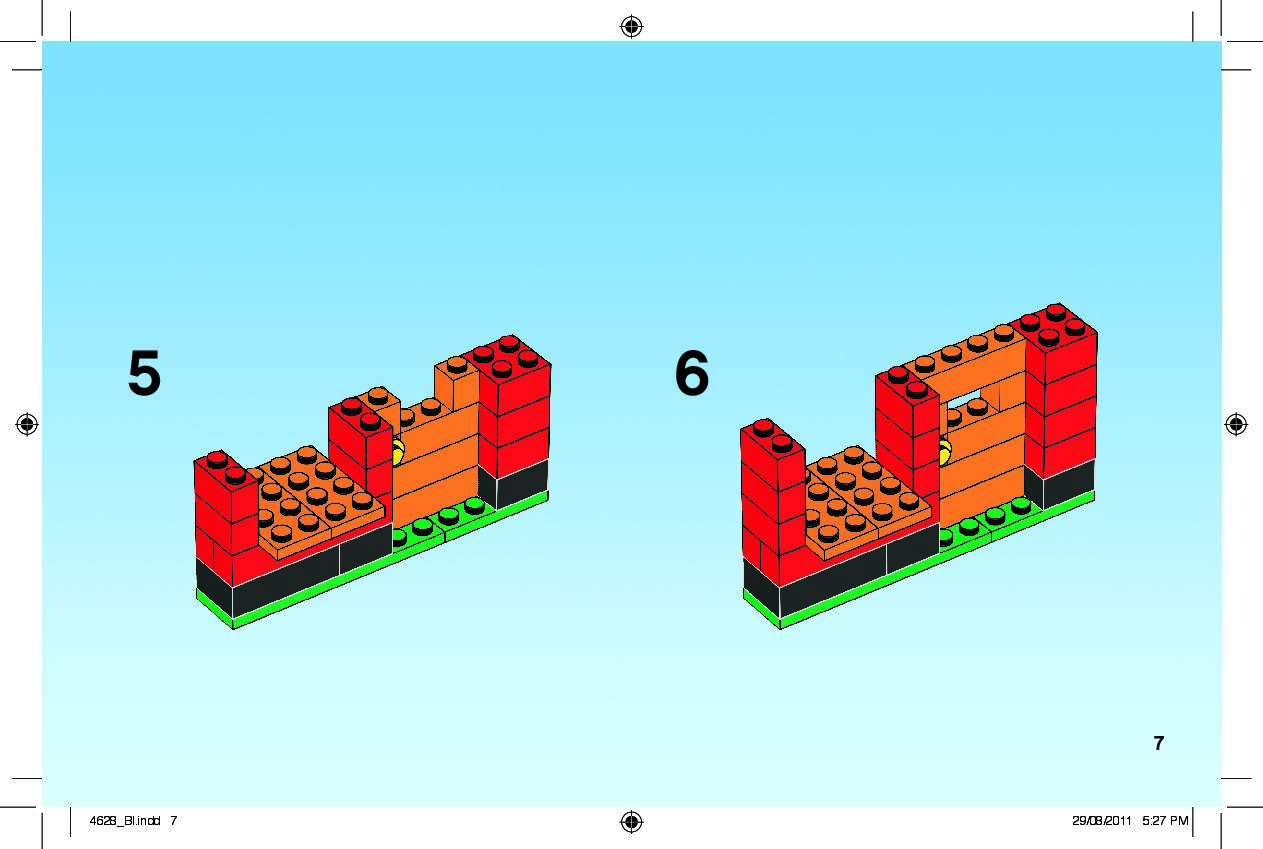 5

6

7

4628_BI.indd 7

29/08/2011 5:27 PM