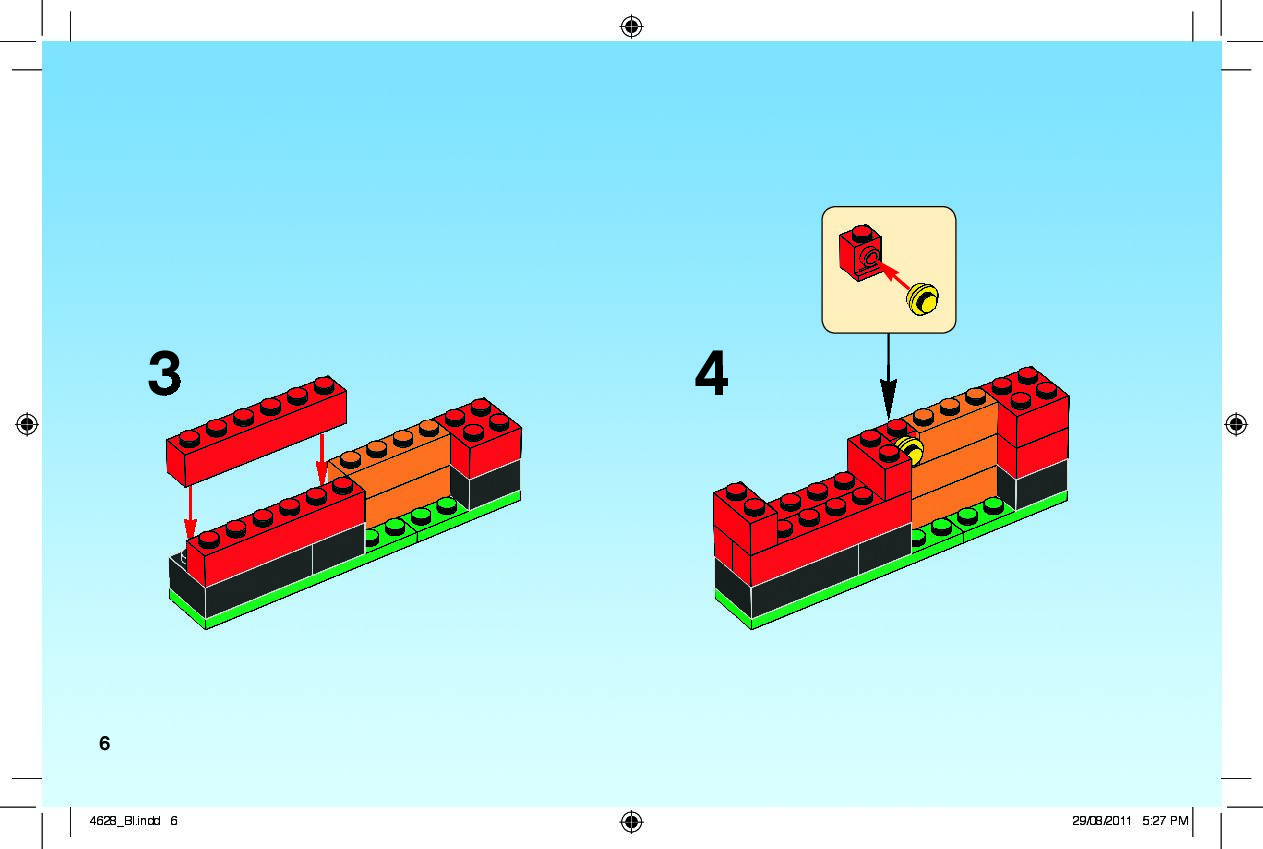 3

4

6

4628_BI.indd 6

29/08/2011 5:27 PM