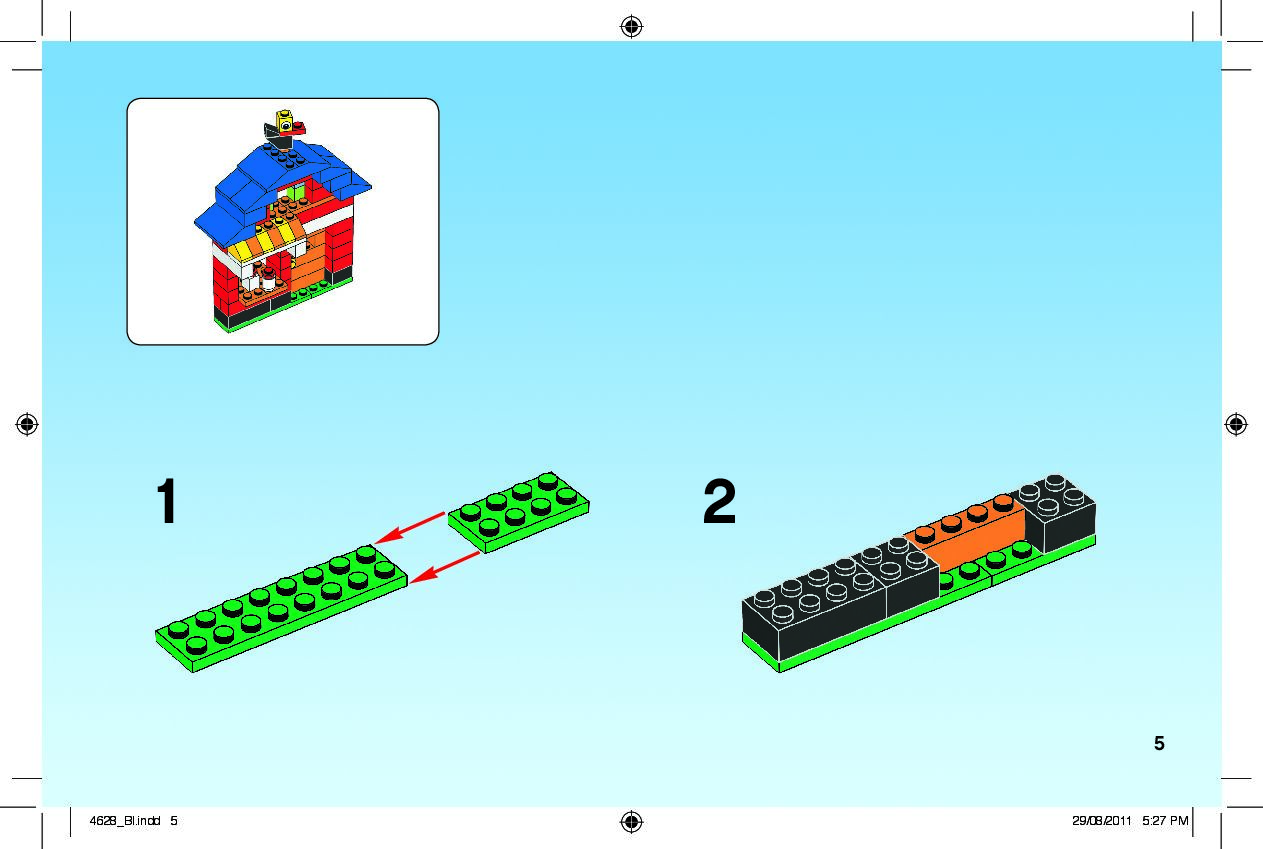 1

2

5

4628_BI.indd 5

29/08/2011 5:27 PM