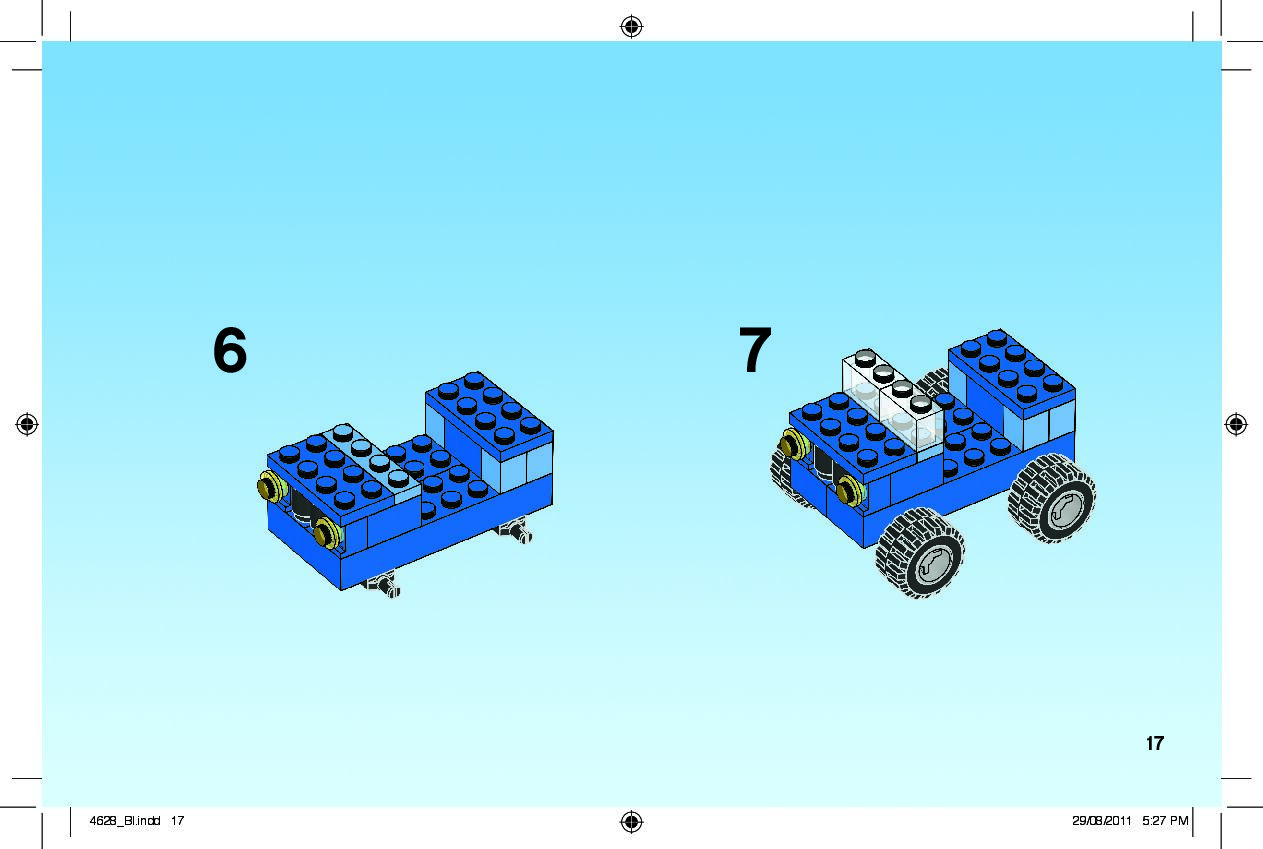 6

7

17

4628_BI.indd 17

29/08/2011 5:27 PM