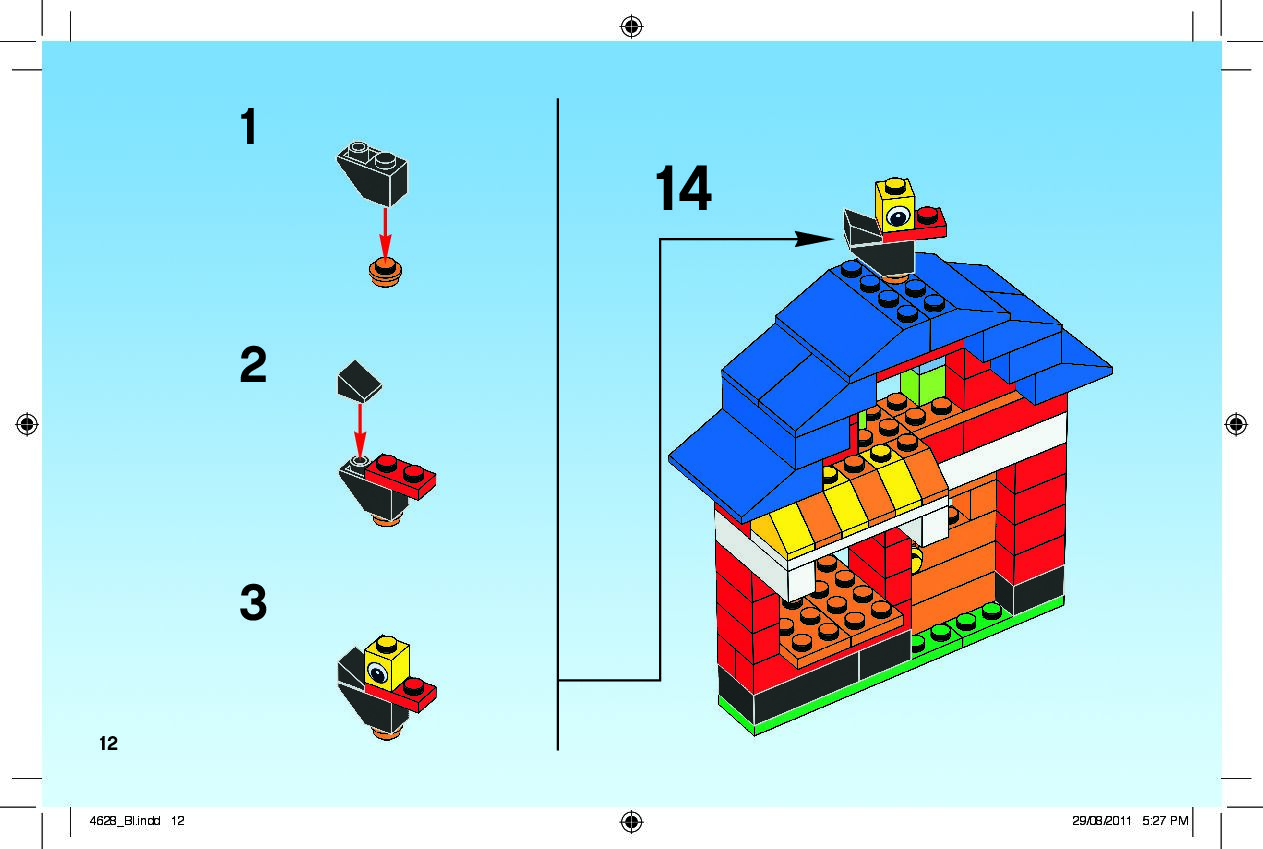 1

2

3

14

12

4628_BI.indd 12

29/08/2011 5:27 PM