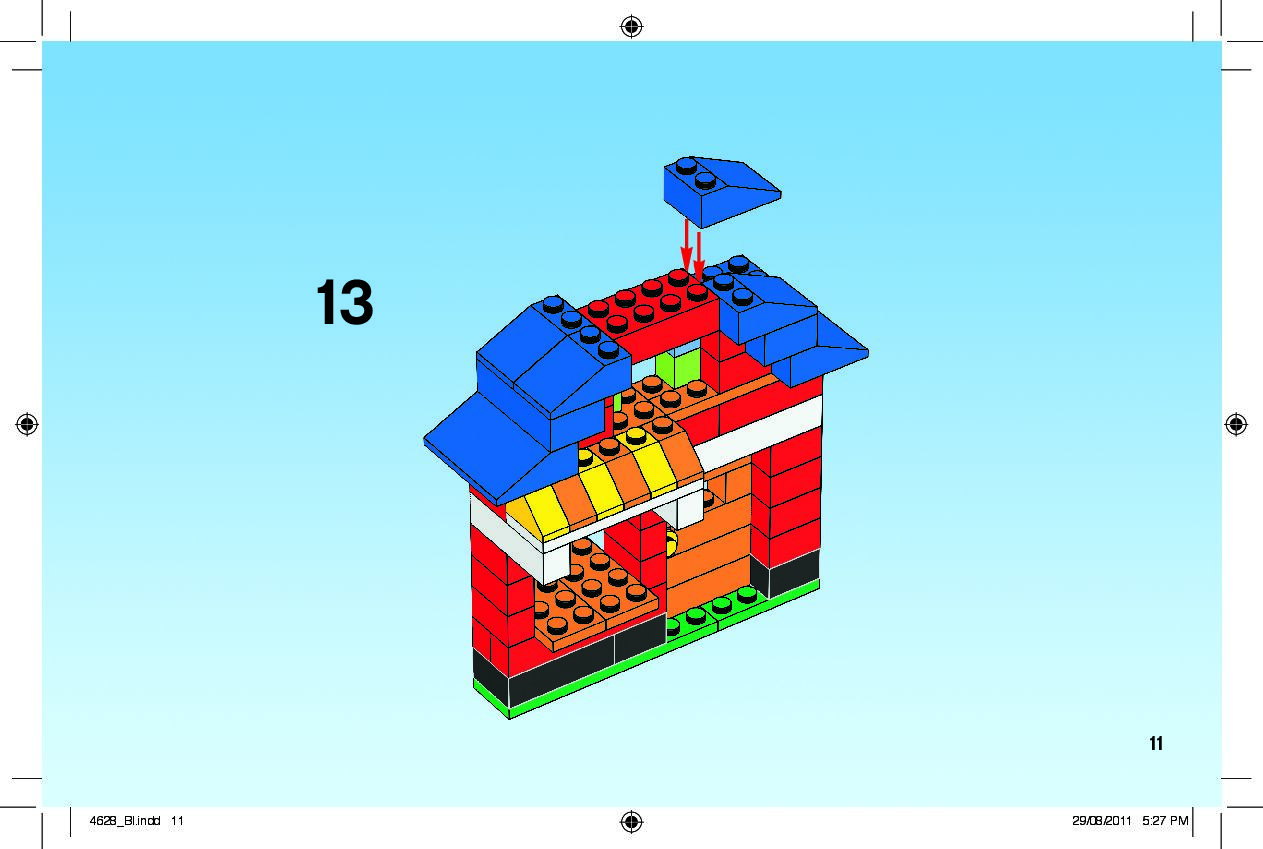 13

11

4628_BI.indd 11

29/08/2011 5:27 PM