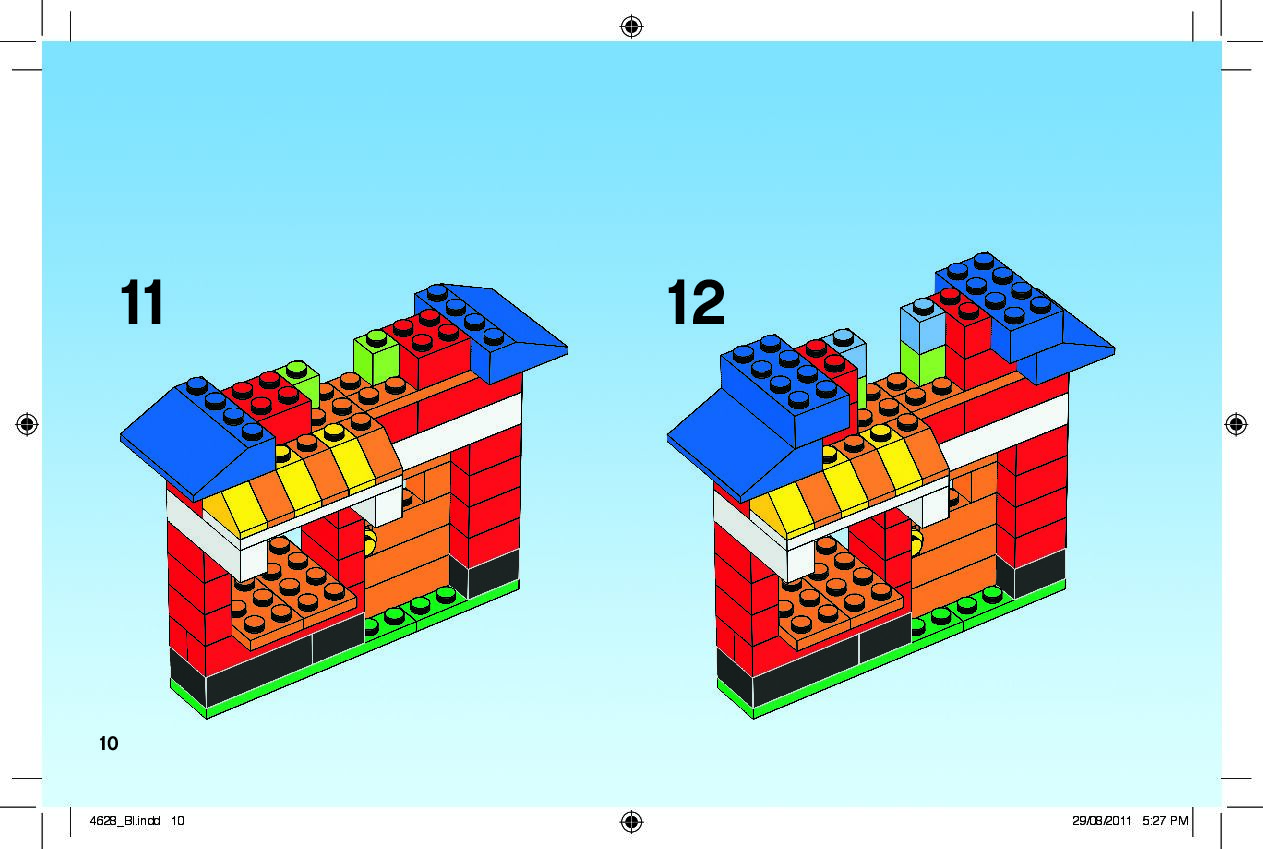 11

12

10

4628_BI.indd 10

29/08/2011 5:27 PM