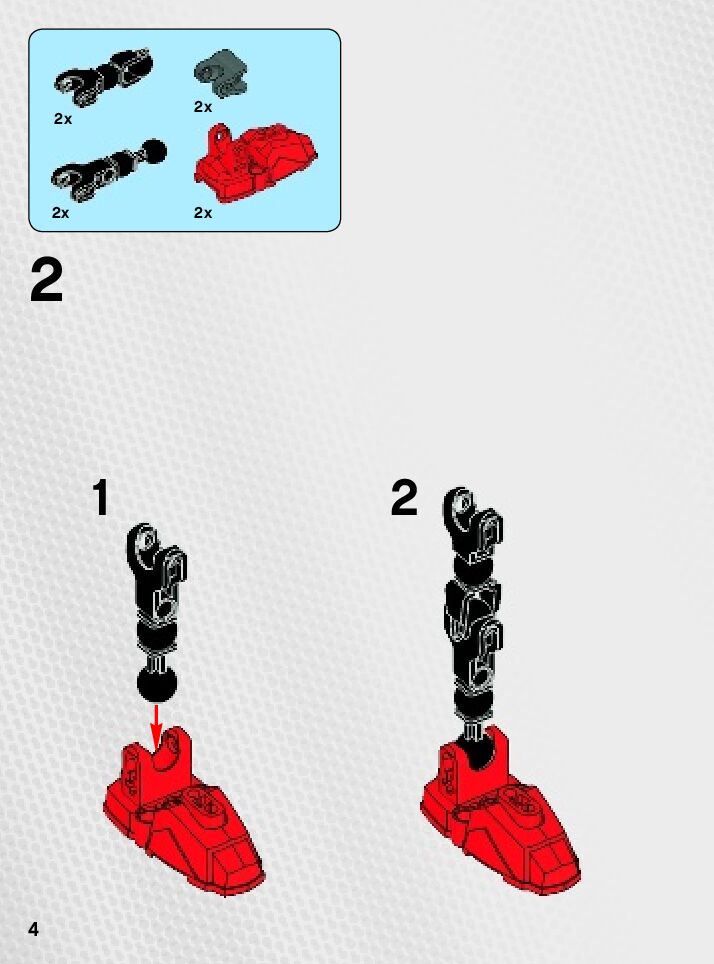 2x
2x
2x
2x

2

1

2

4