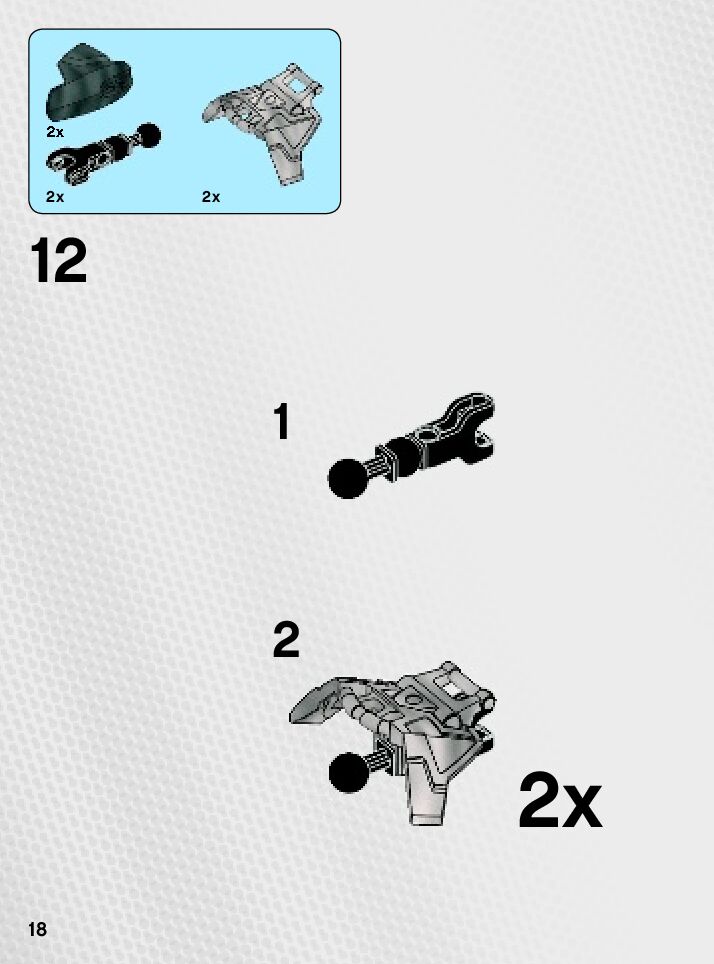 2x
2x
2x

12

1

2

2x

18