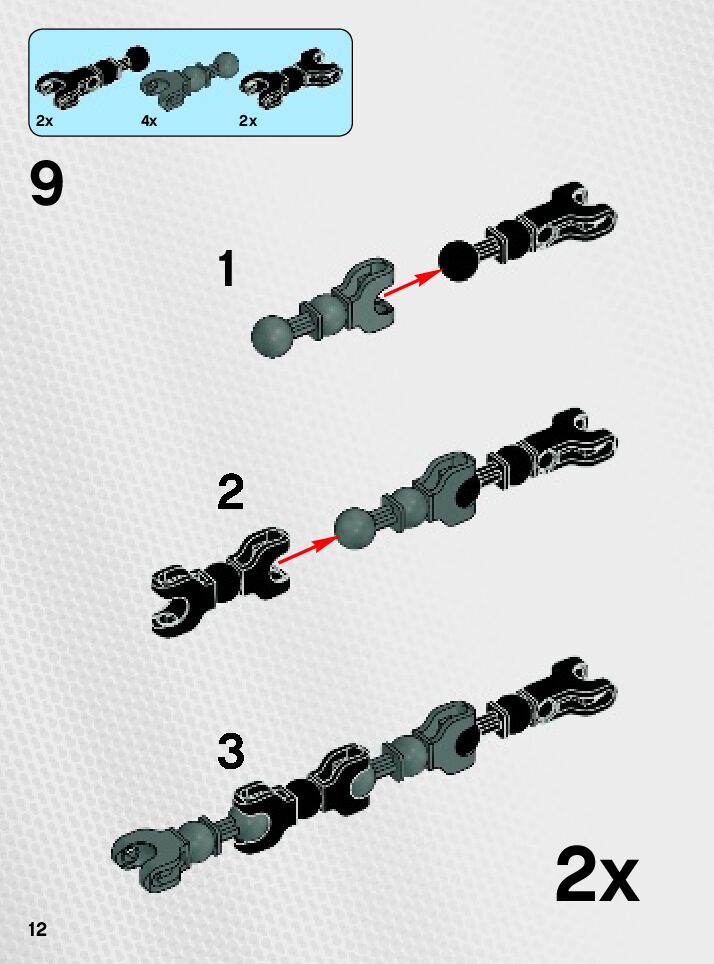 2x 4x 2x

9

1

2

3

2x

12