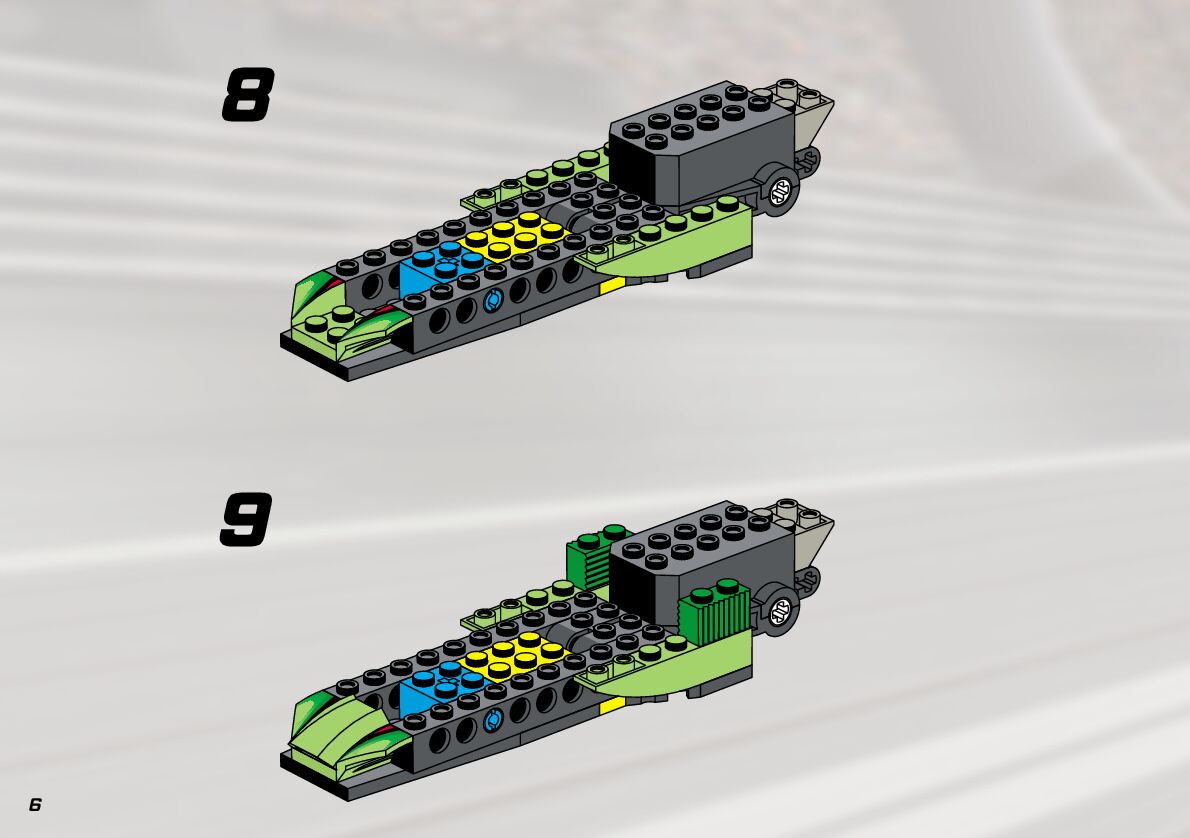 8

9

6